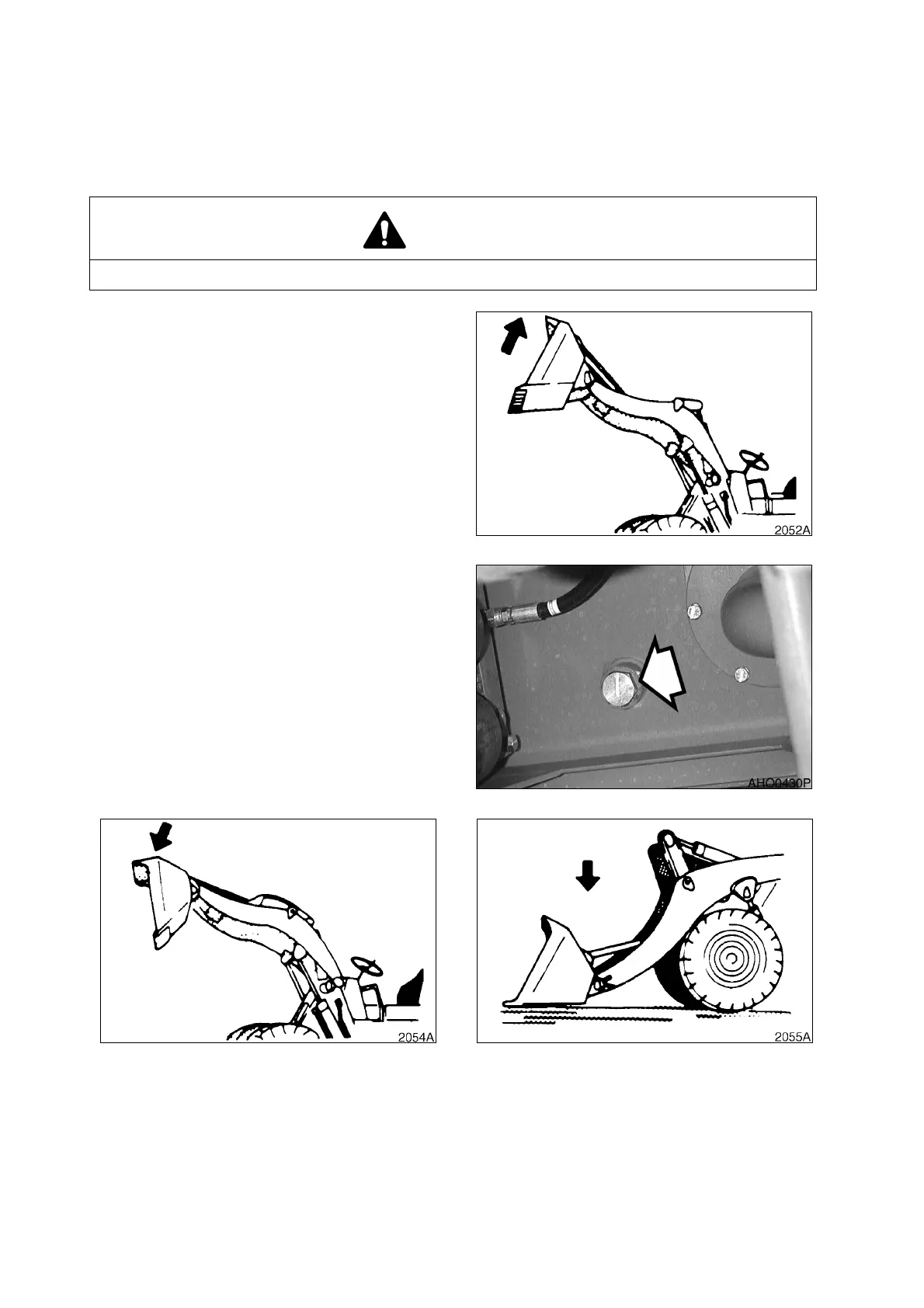 2052A

AHO0430P

2054A

2055A