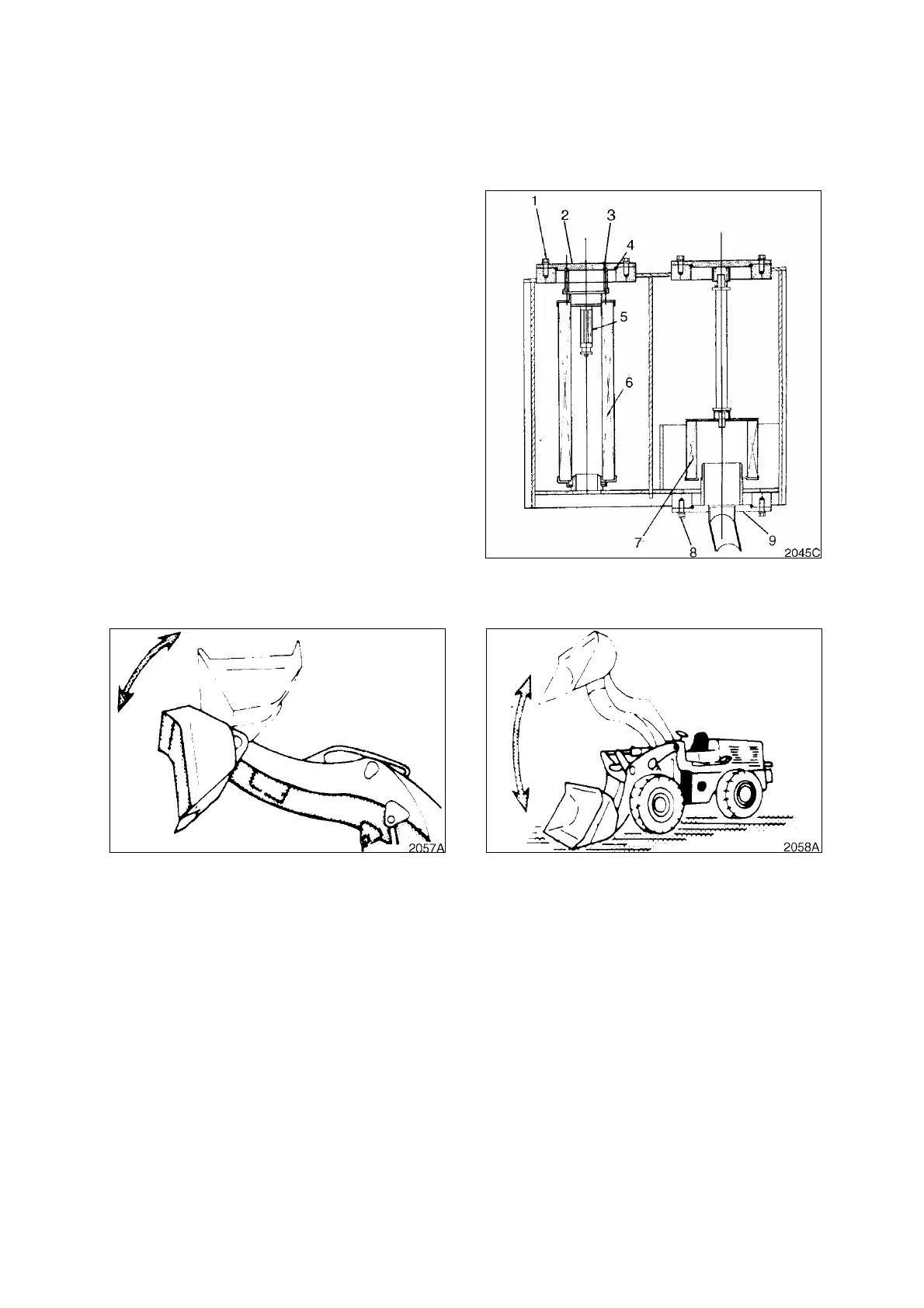 1
2
3
4
5
6
7
8
9
2045C

2057A

2058A