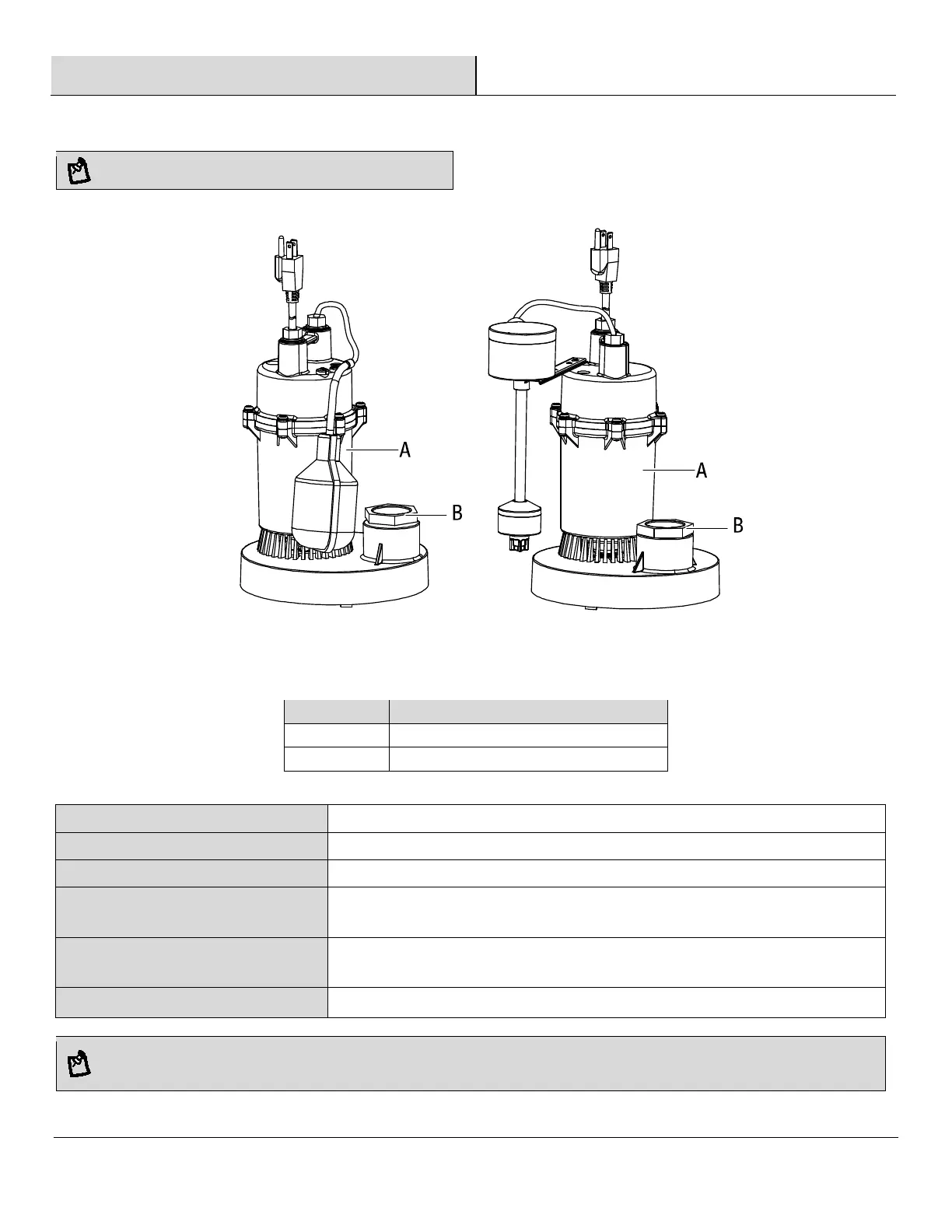 A

B

A

B