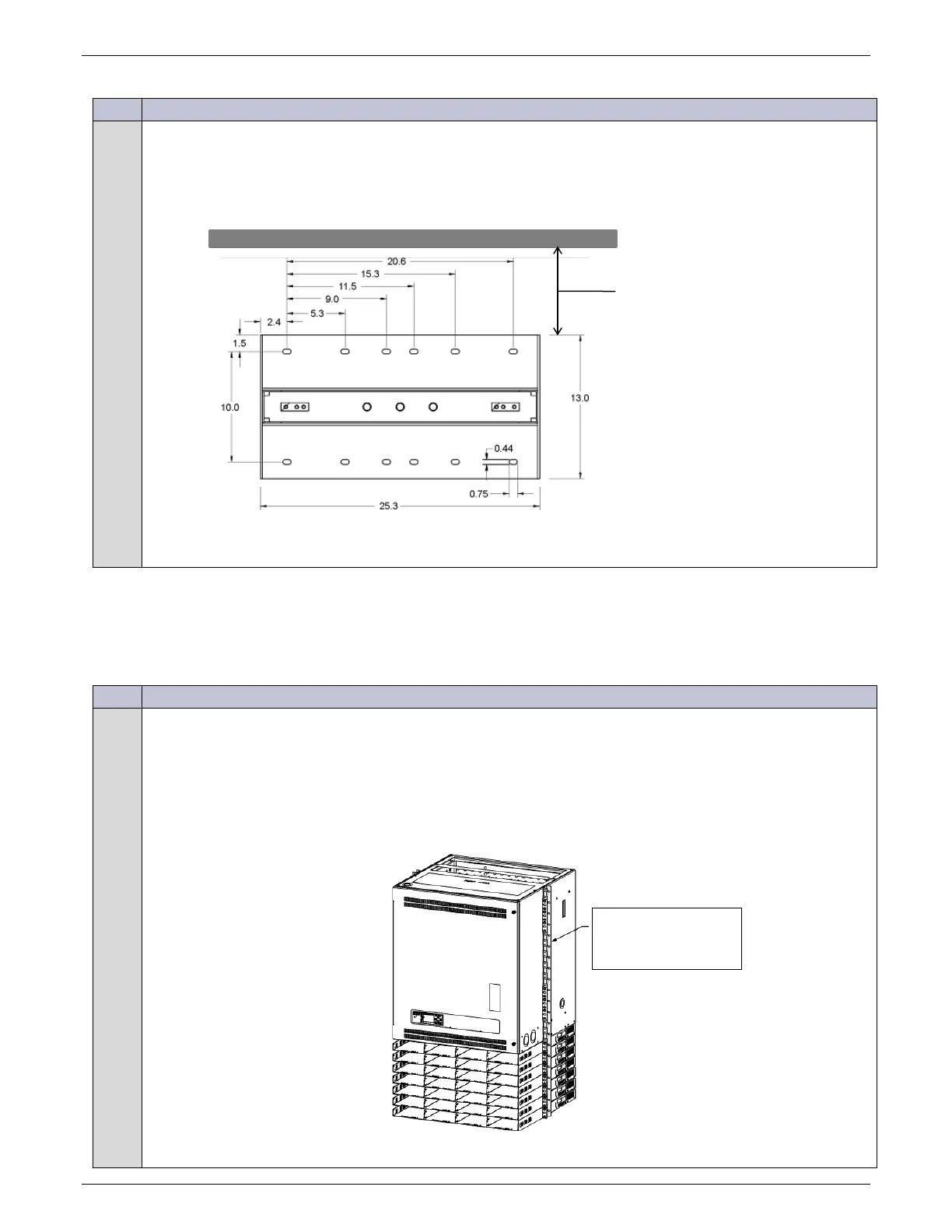 20.6
15.3
11.5
9.0
5.3
2.4
1.5
10.0
13.0
0.44
0.75
25.3