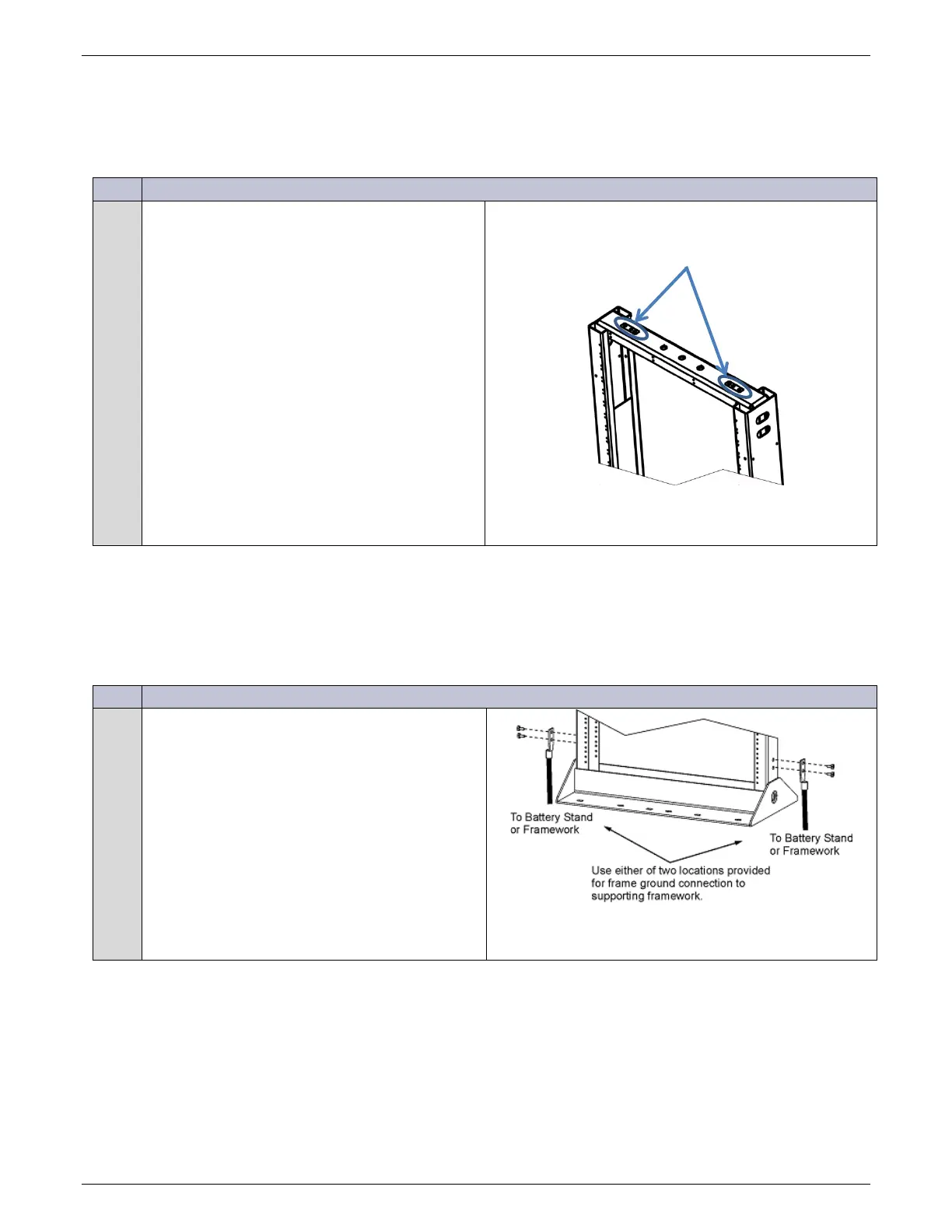 To Battery Stand or Framework

To Battery Stand or Framework

Use either of two locations provided for frame ground connection to supporting framework.