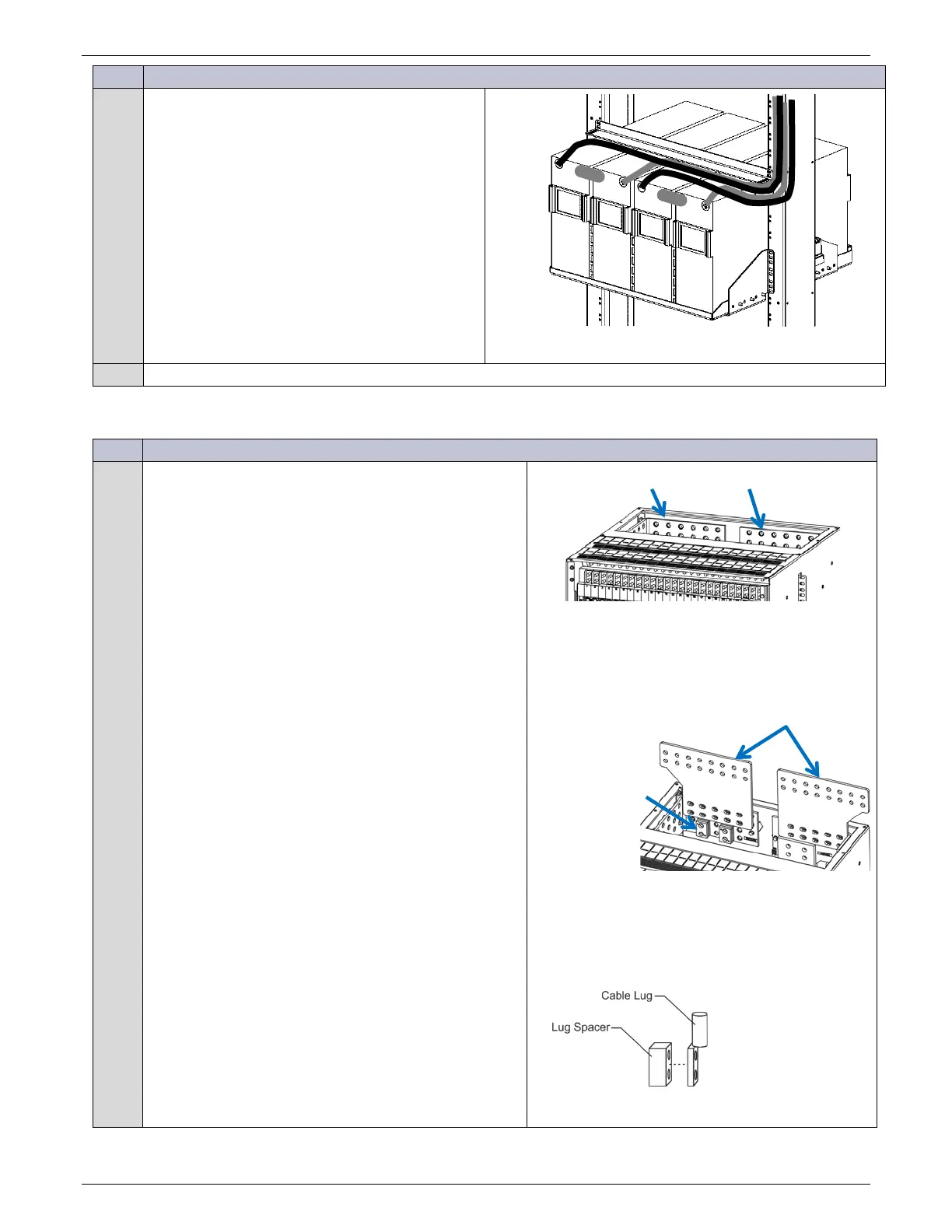 Cable Lug

Lug Spacer