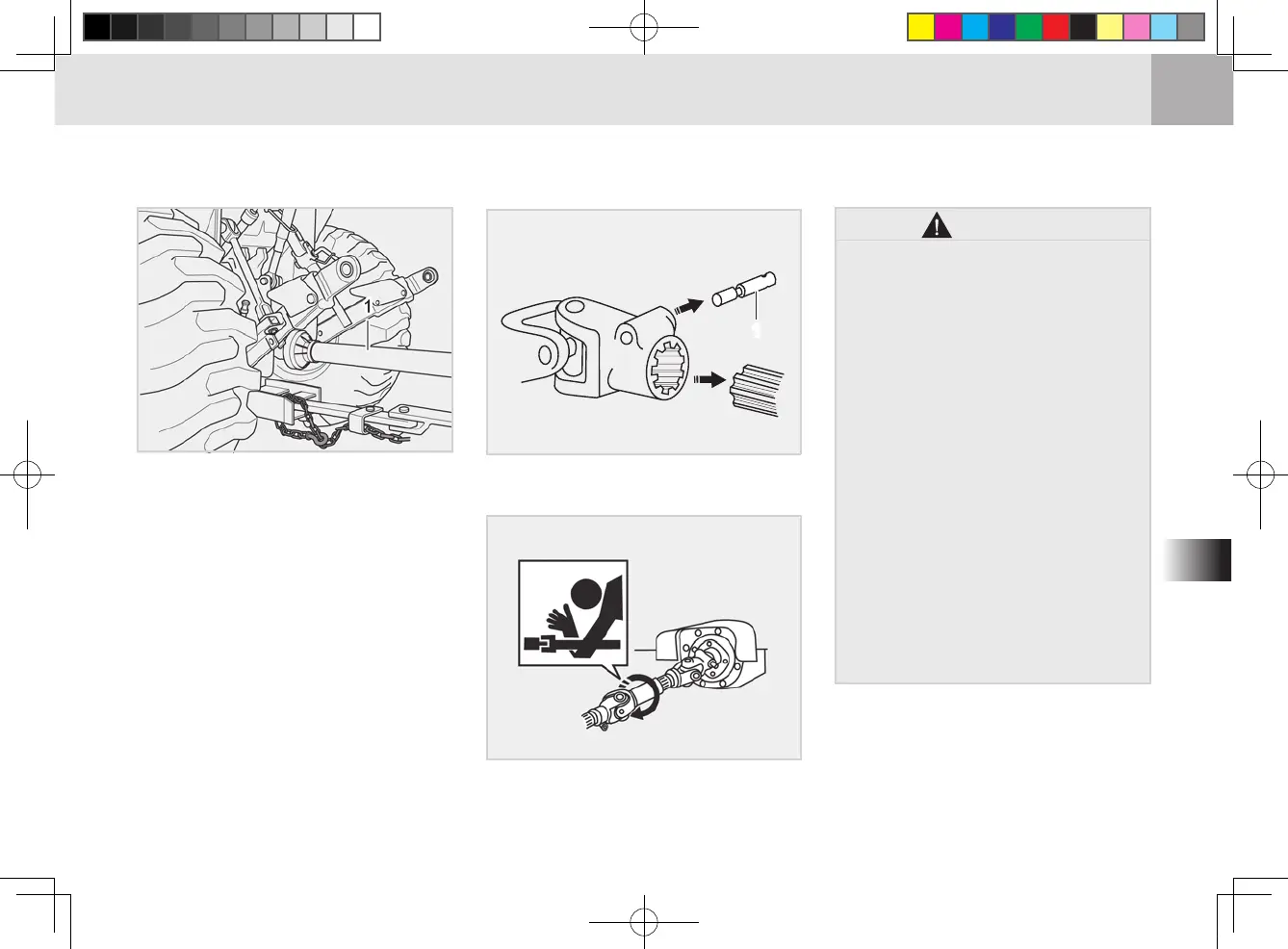 1

1