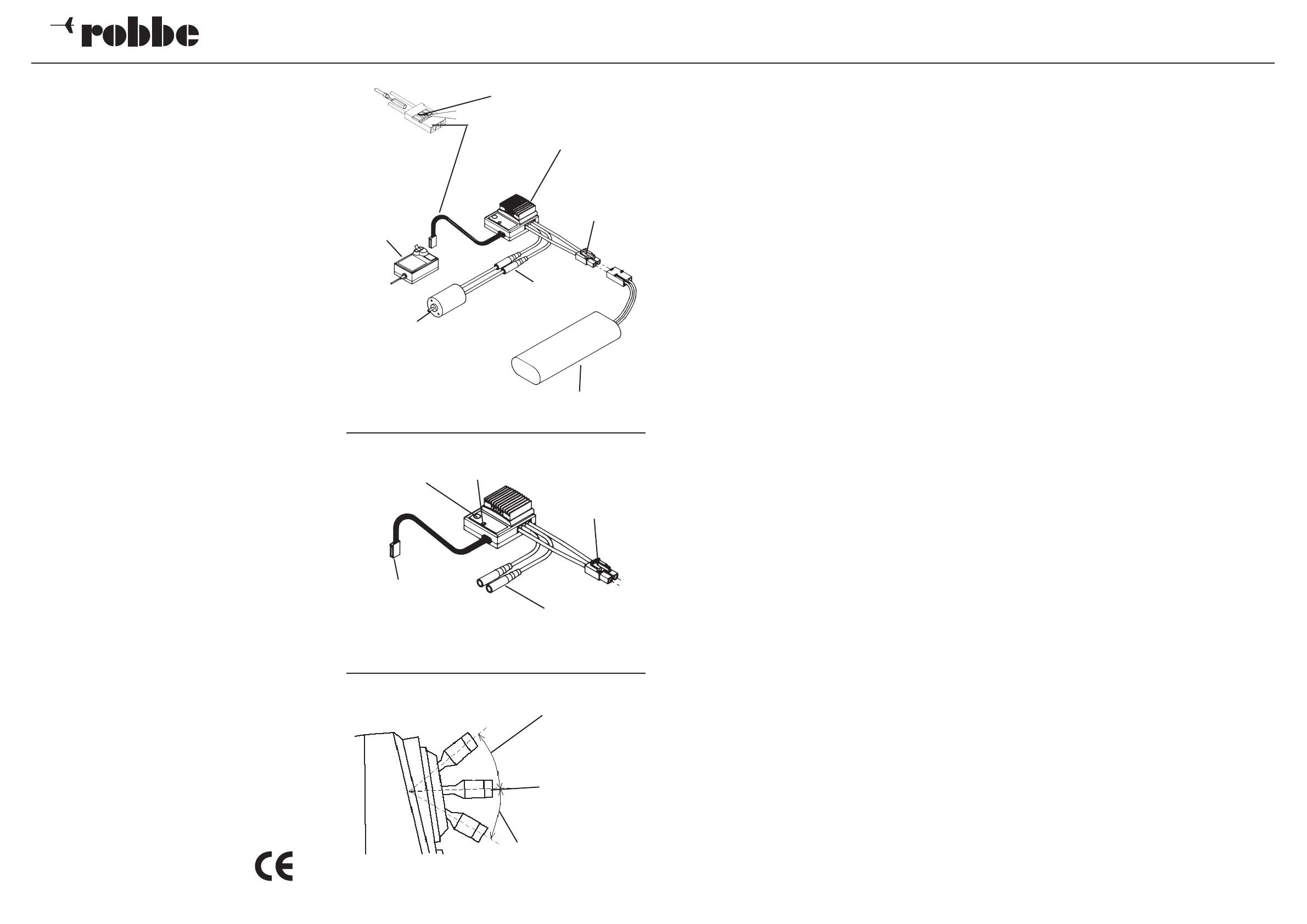 robbe

CE