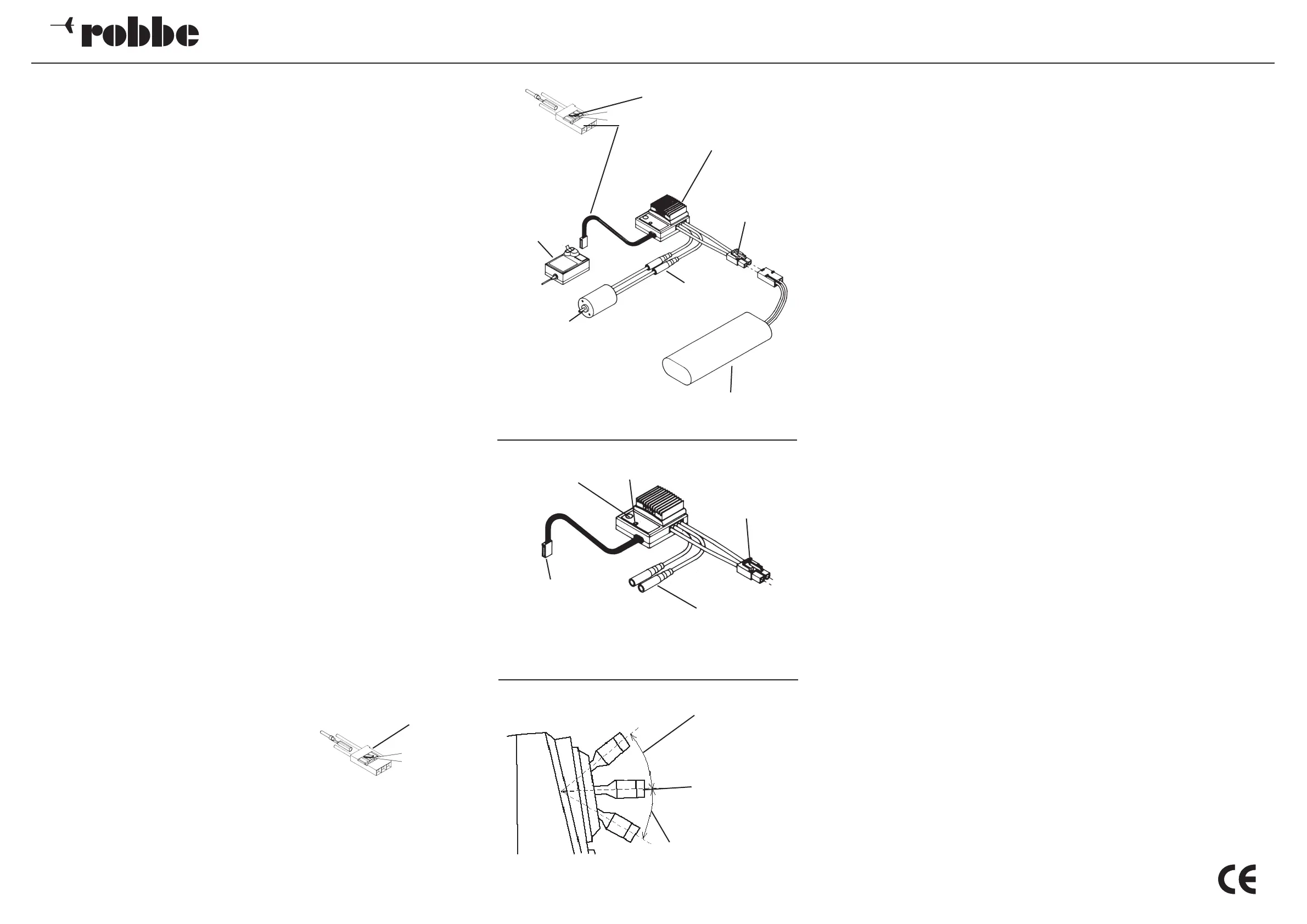 robbe

CE