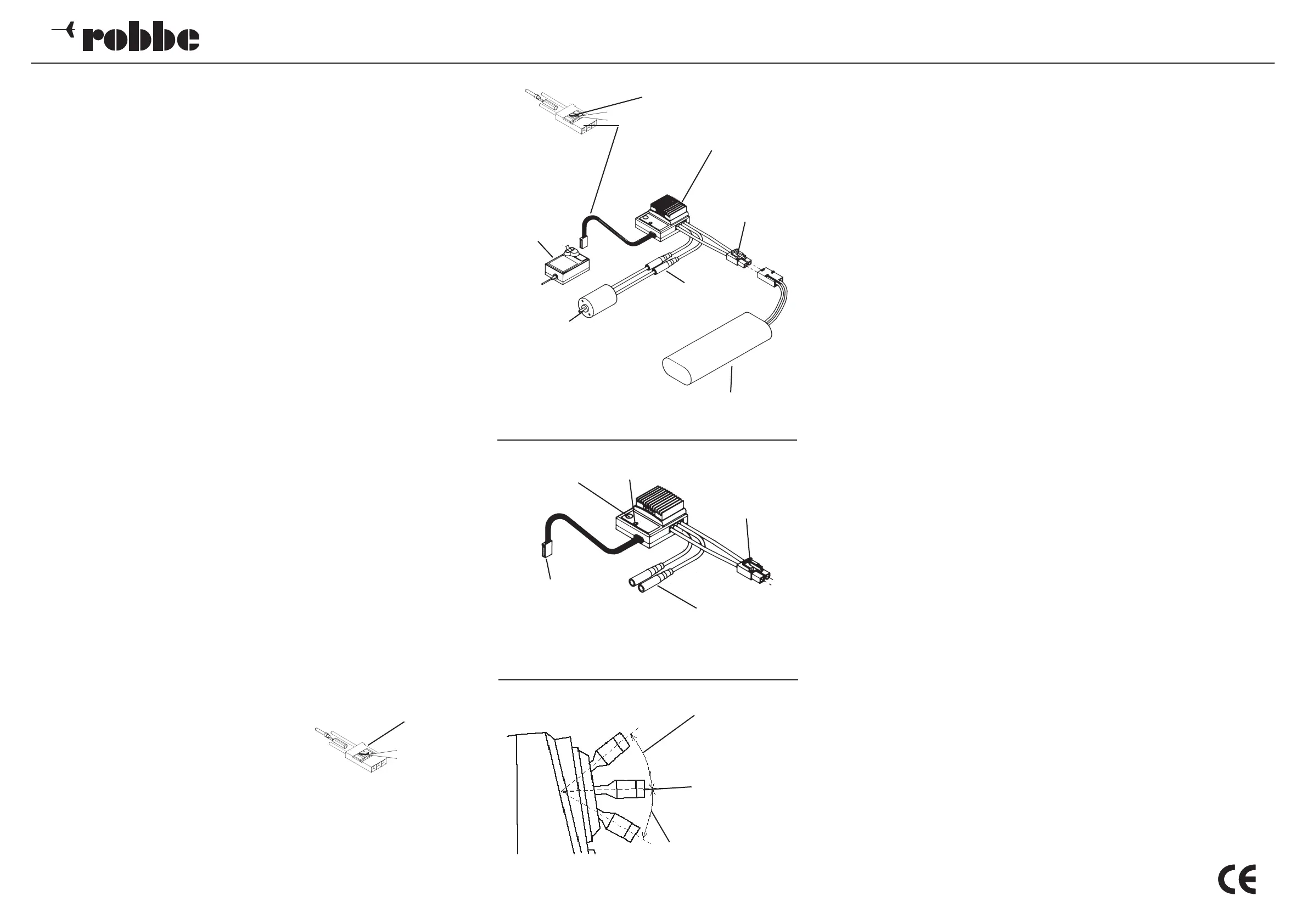 robbe

CE