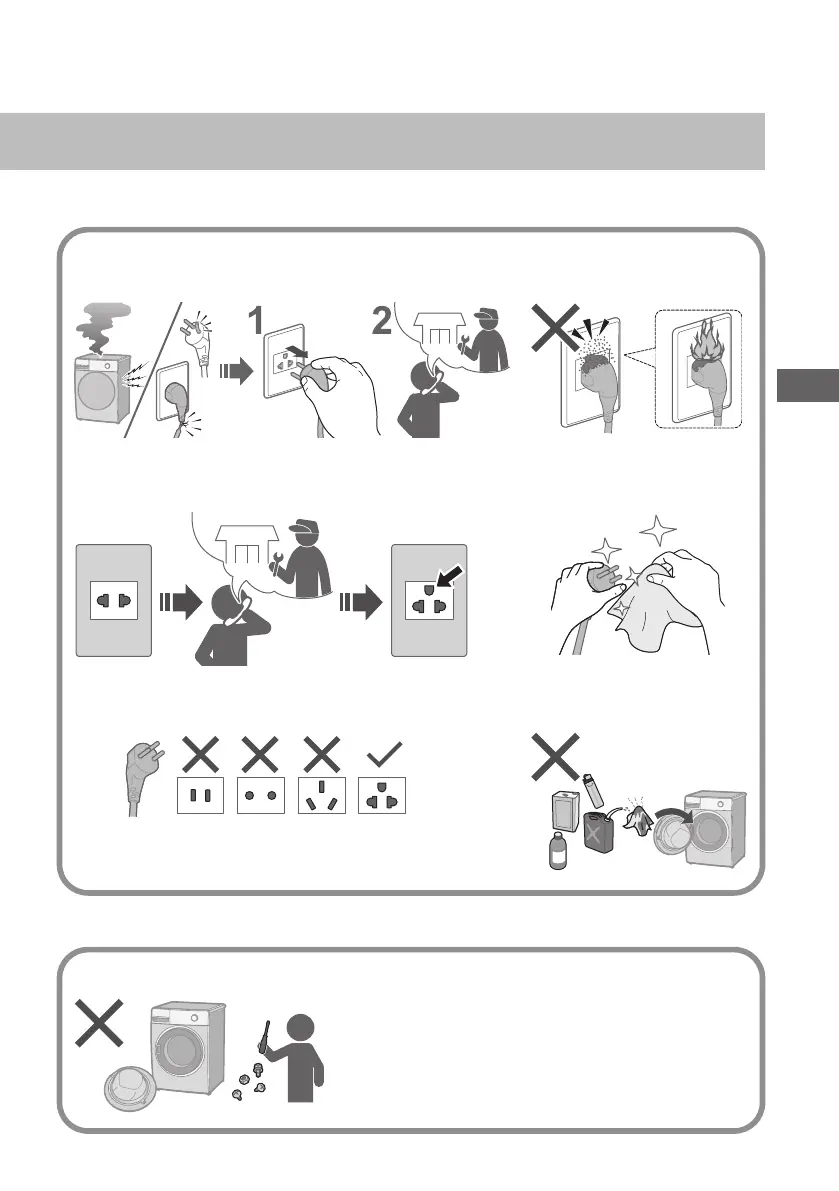 1

2