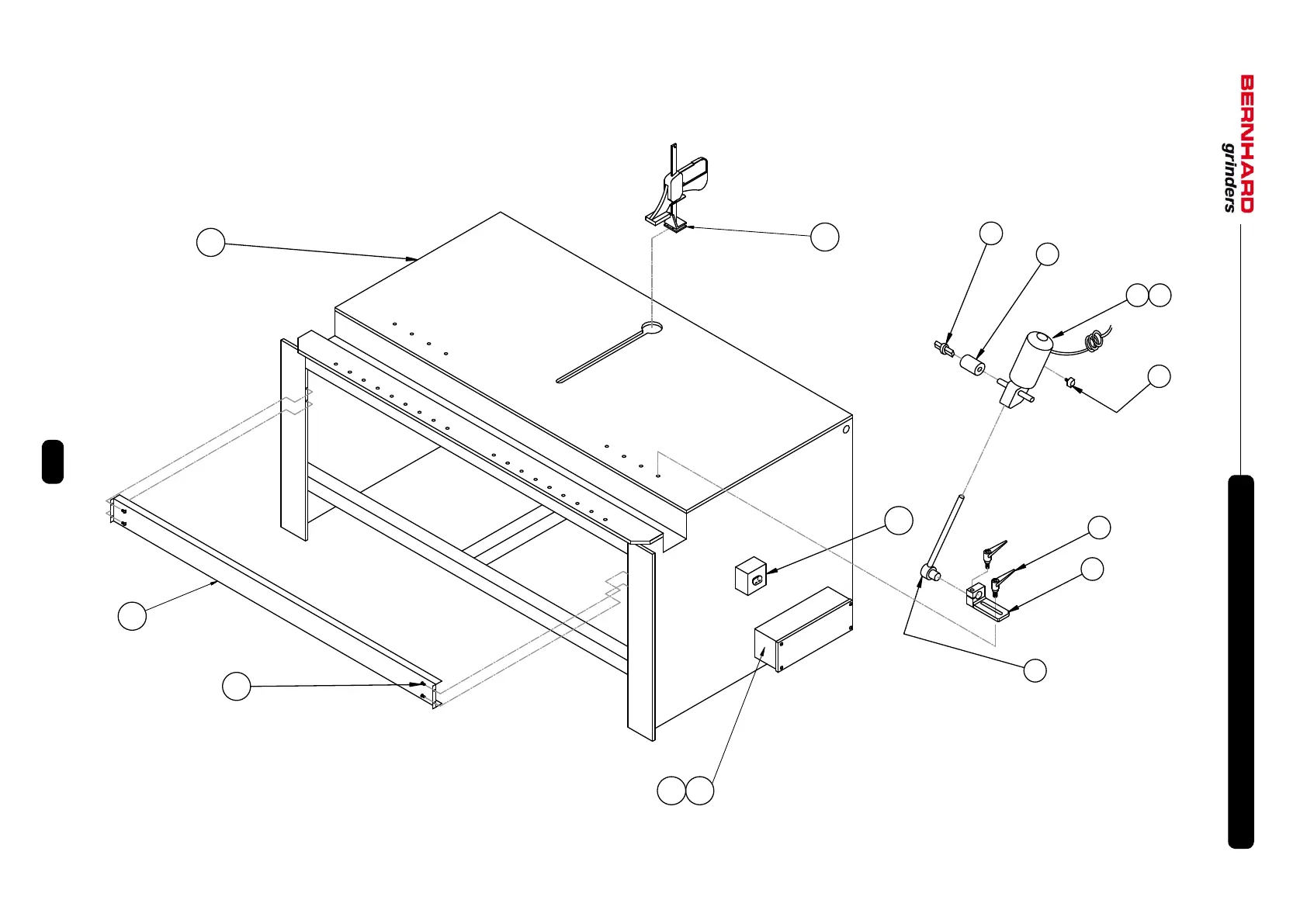 BERNHARD
grinders