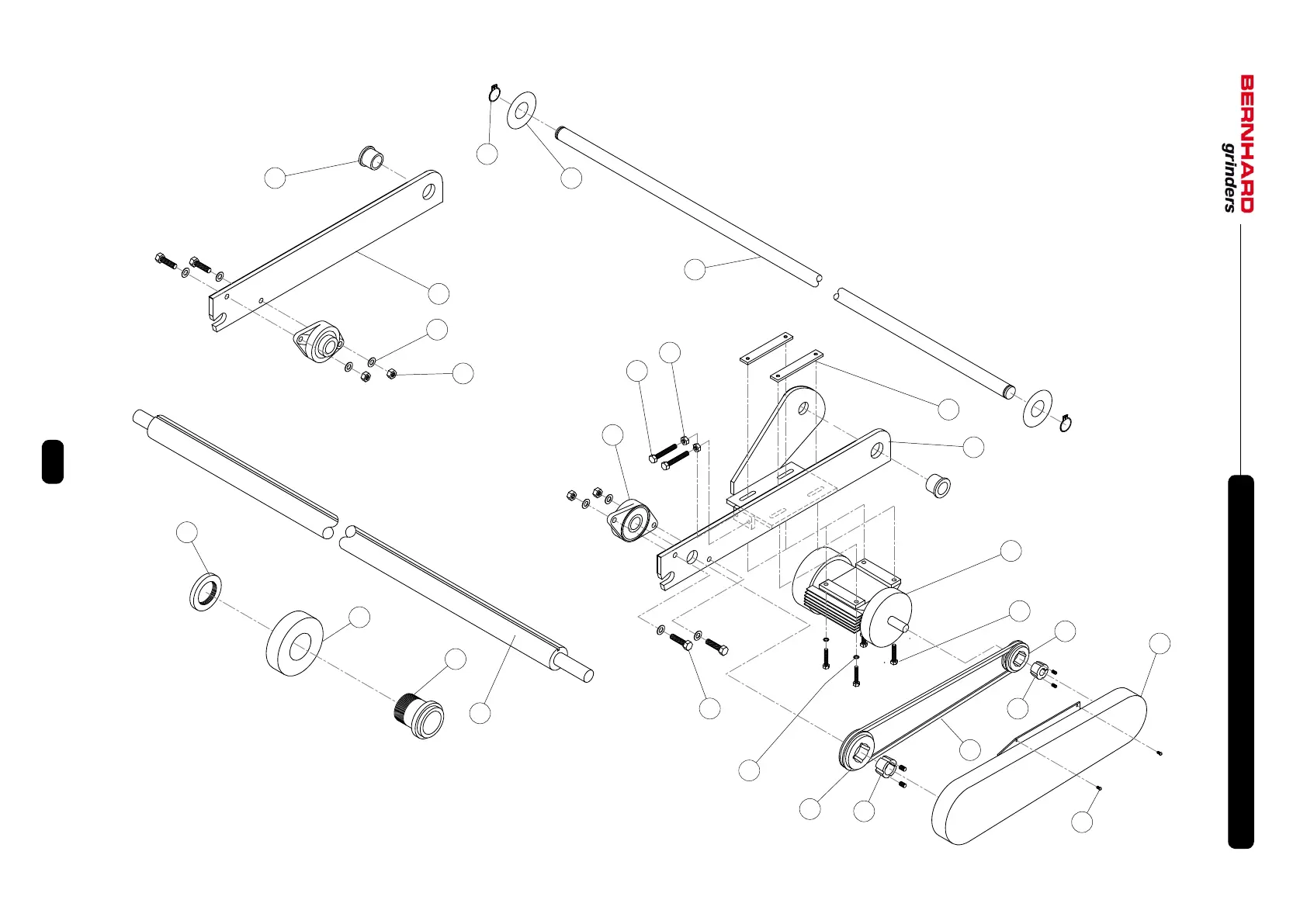 BERNHARD
grinders