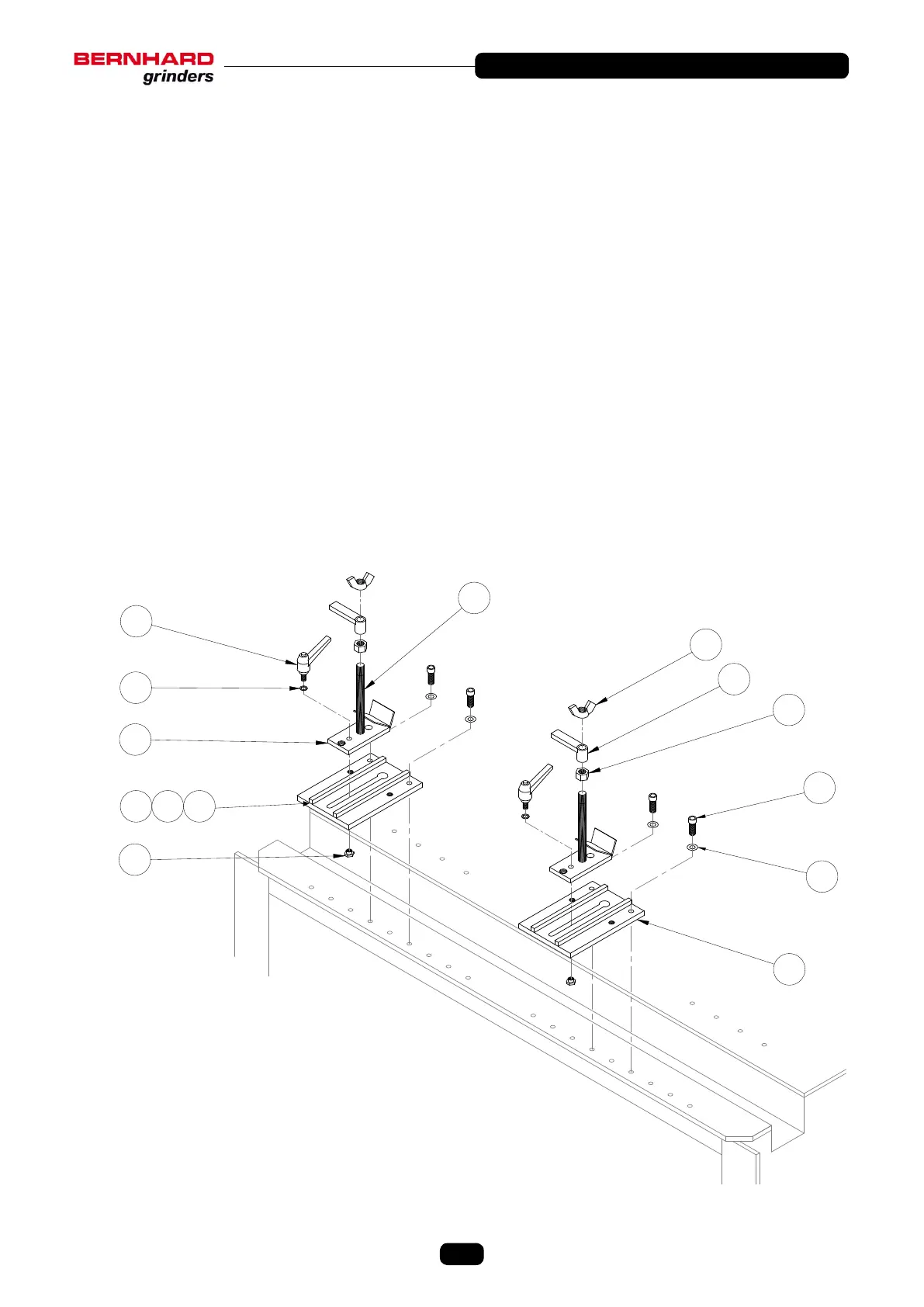 BERNHARD
grinders