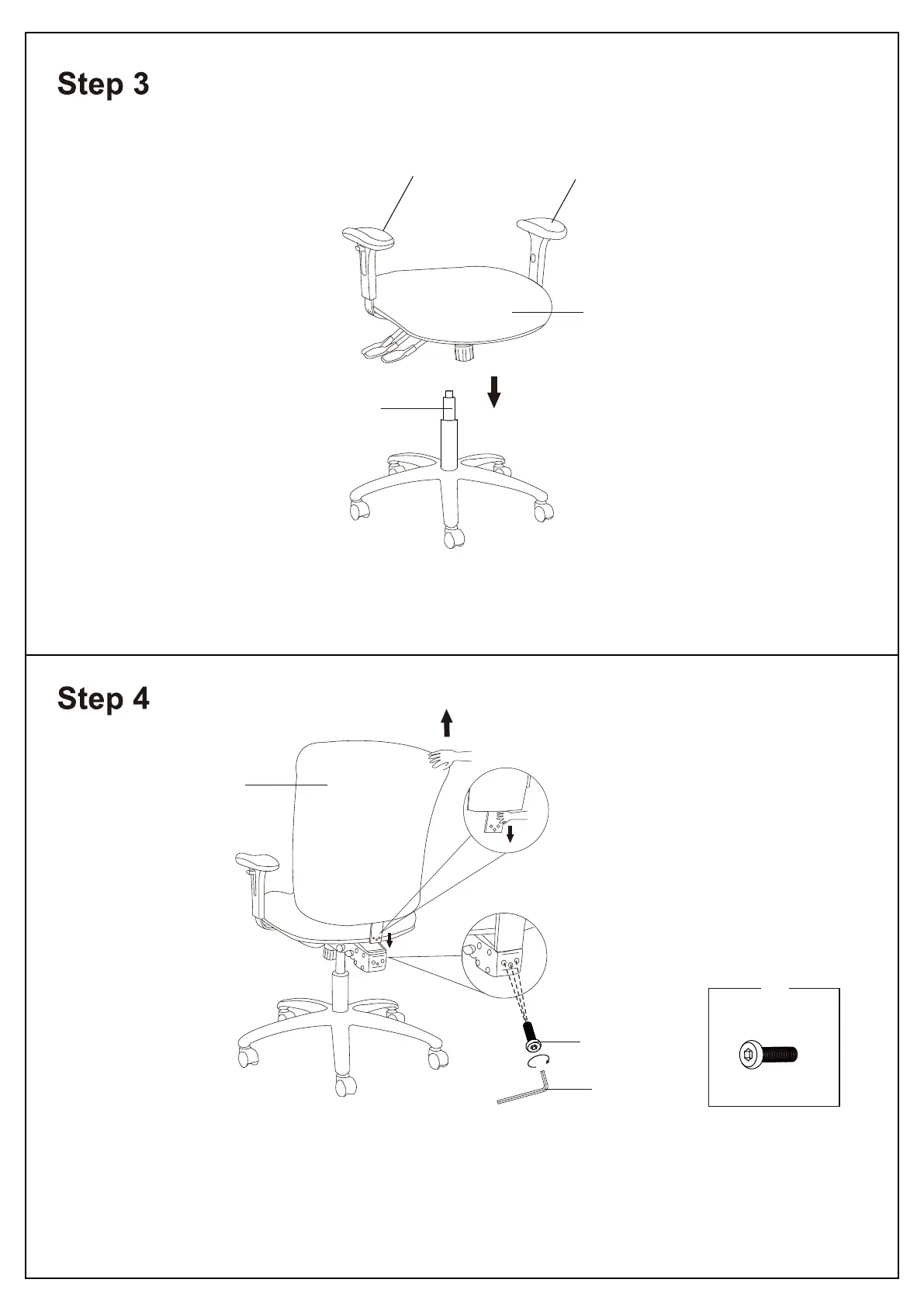 Step 3

Step 4