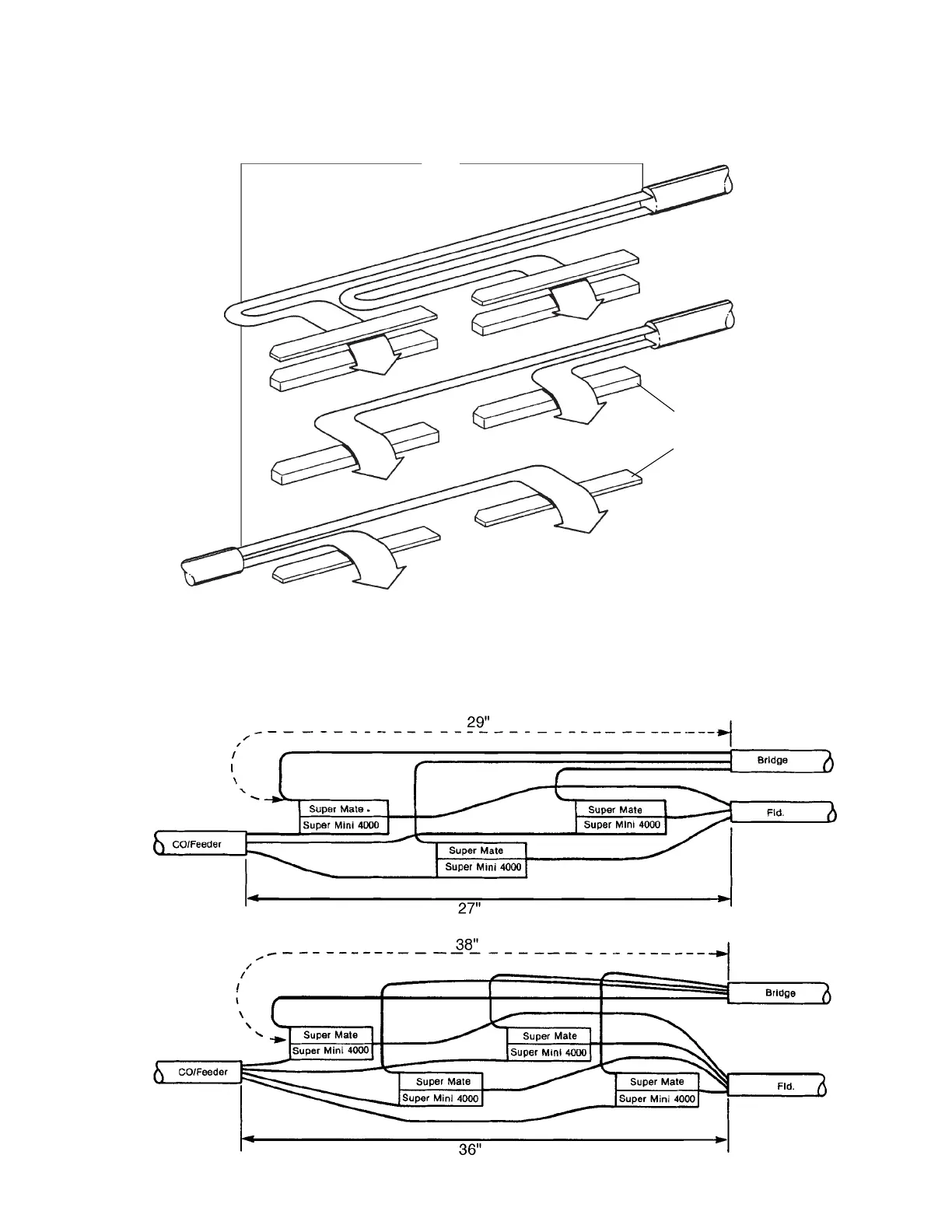 29"

Bridge

Super Mate

Super Mini 4000

Super Mate

Super Mini 4000

Fld.

CO/Feeder

Super Mate

Super Mini 4000

27"

38"

Bridge

Super Mate

Super Mini 4000

Super Mate

Super Mini 4000

CO/Feeder

Super Mate

Super Mini 4000

Super Mate

Super Mini 4000

Fld.

36"