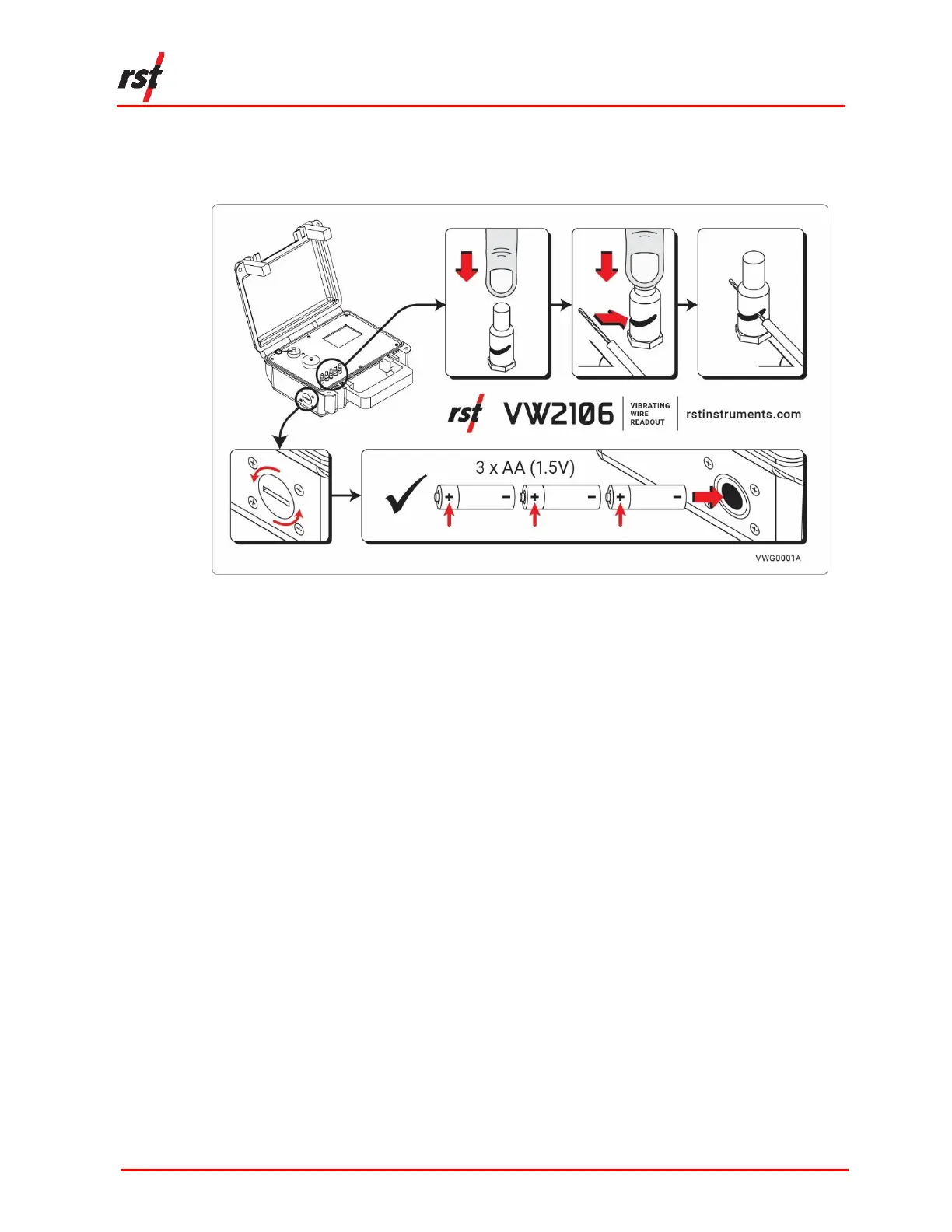 rst

rst VW2106 VIBRATING WIRE READOUT rstinstruments.com

3 x AA (1.5V)

+ − + − + −

VWG0001A