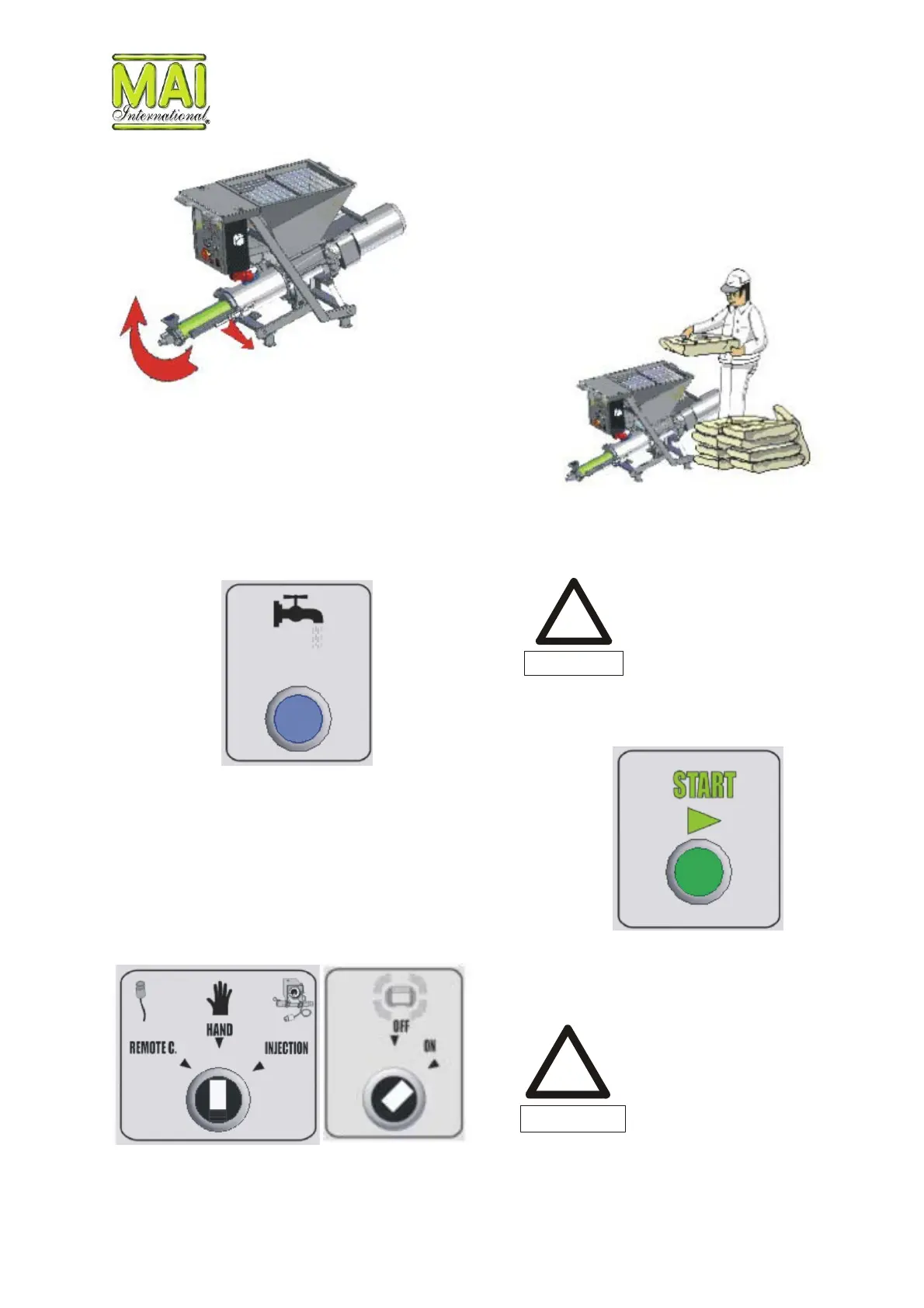 MAI
International

START

REMOTE C.
HAND
INJECTION

OFF
ON