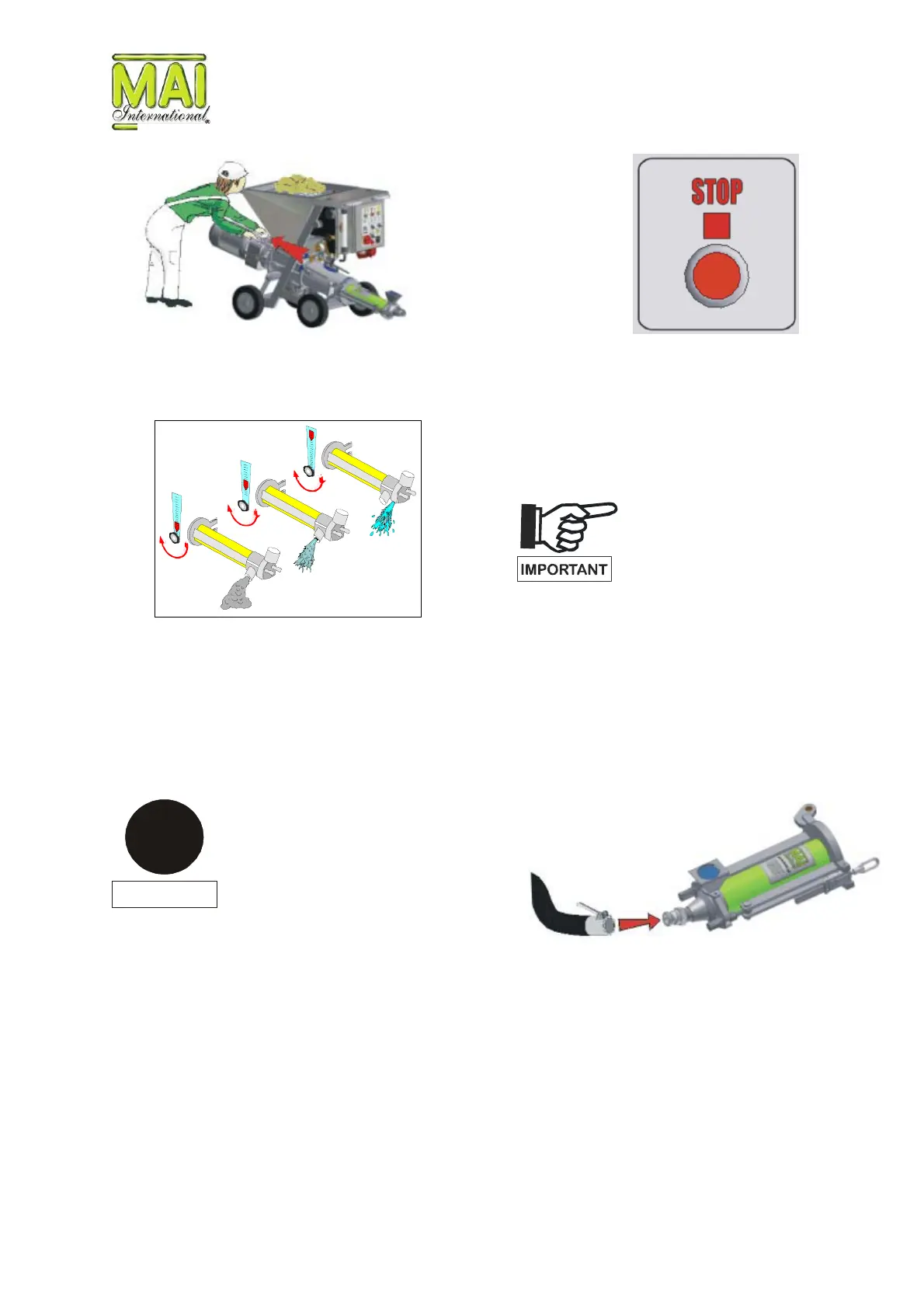 MAI International®

STOP

IMPORTANT