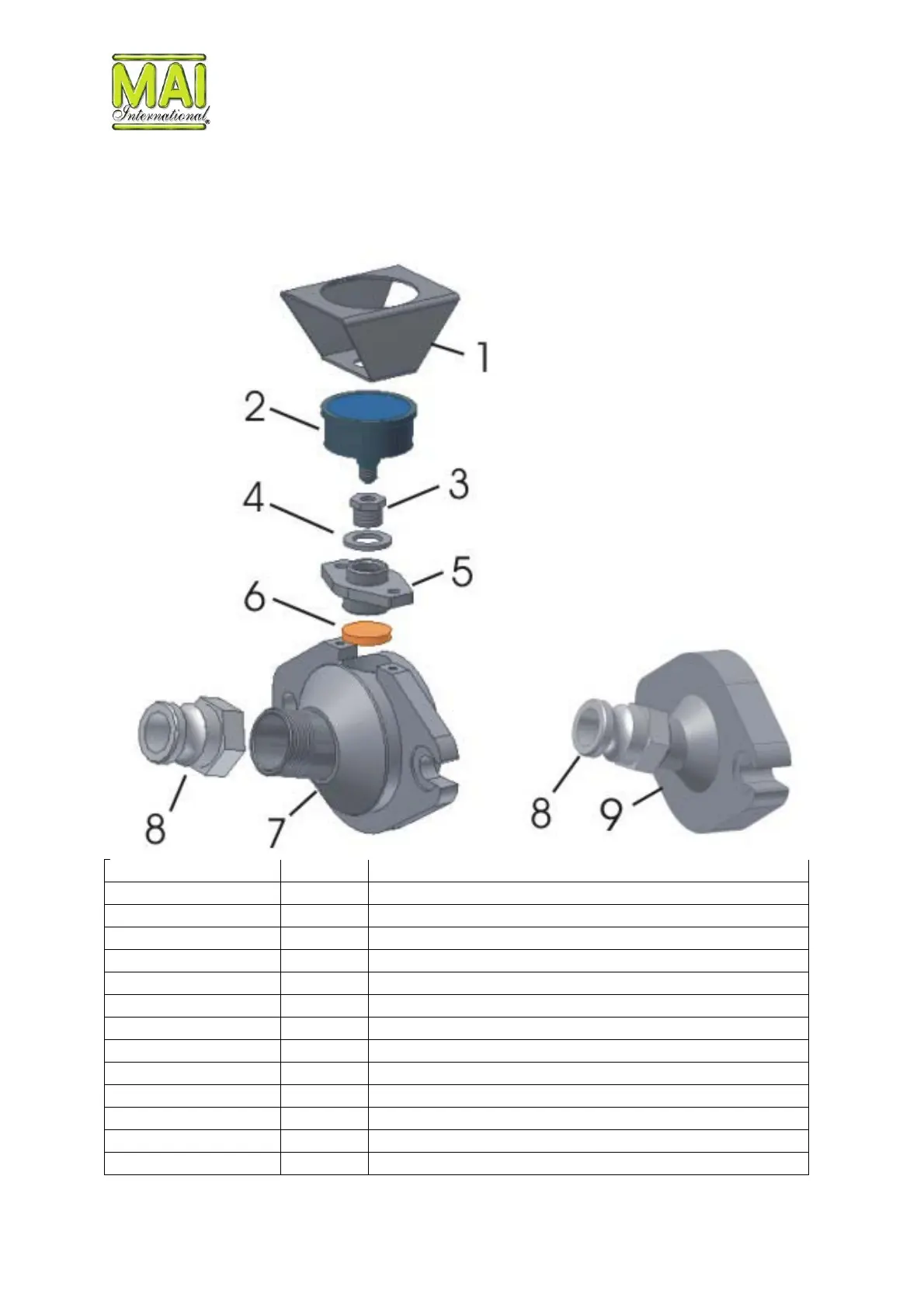 MAI International

1
2
3
4
5
6
7
8
8
9