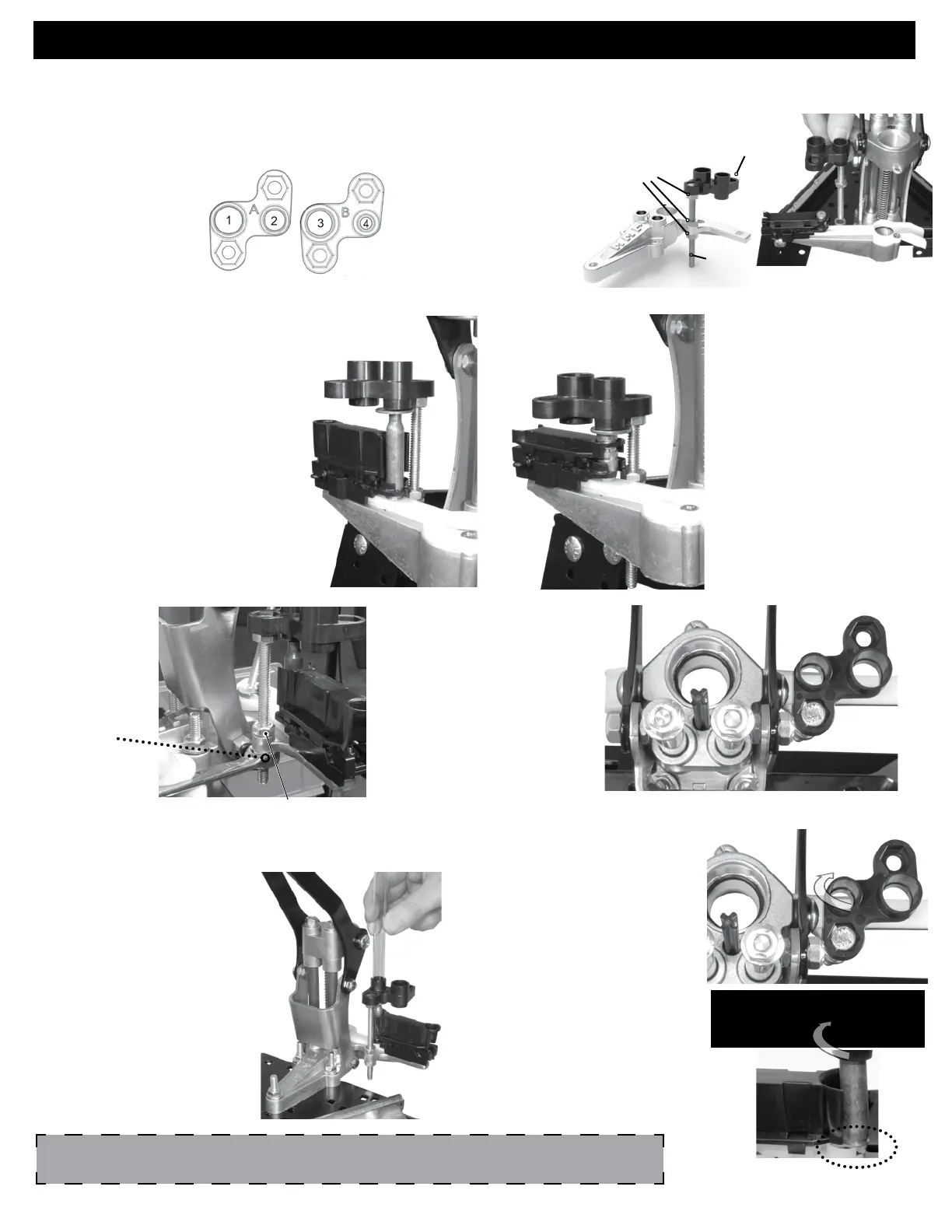 1
A
2
3
B
4