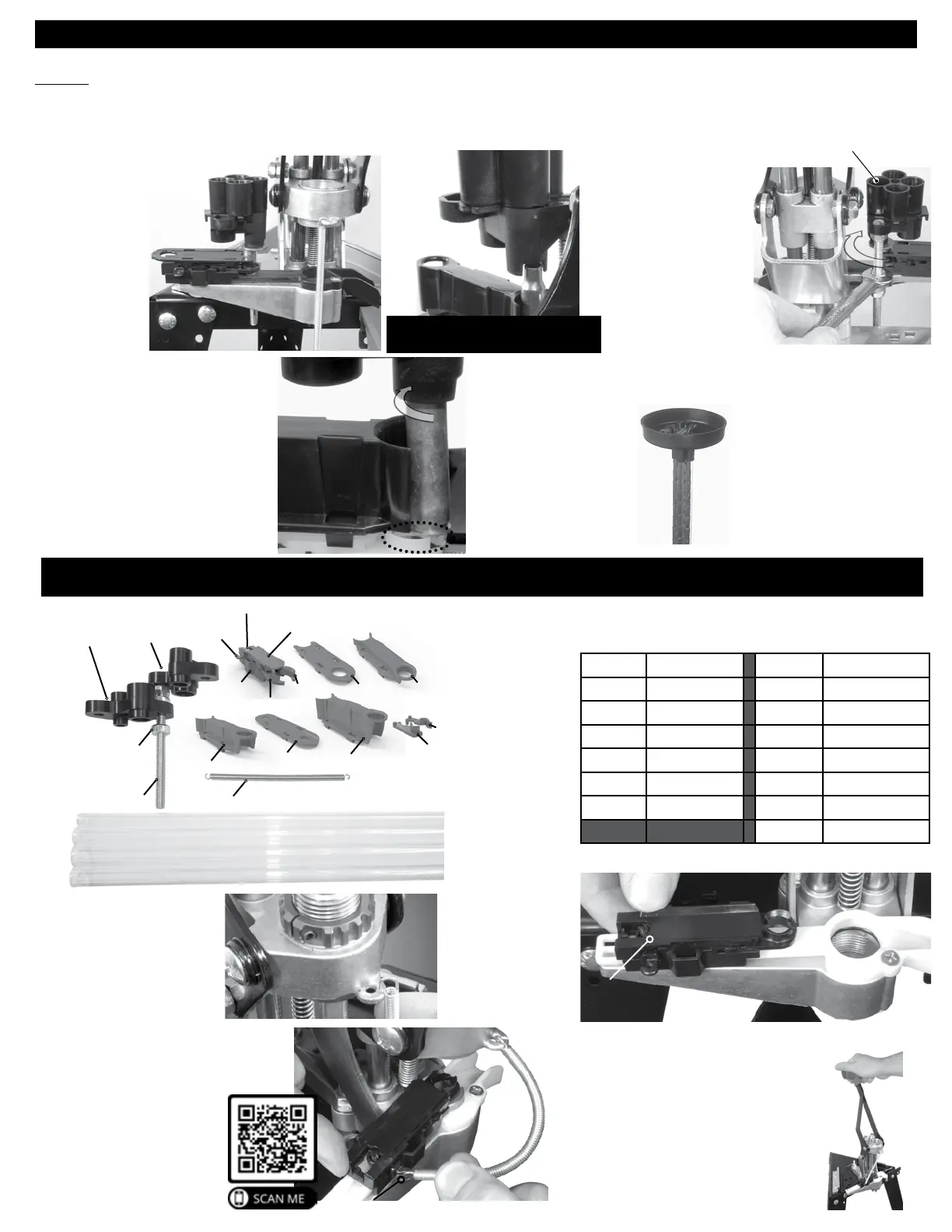 SCAN ME