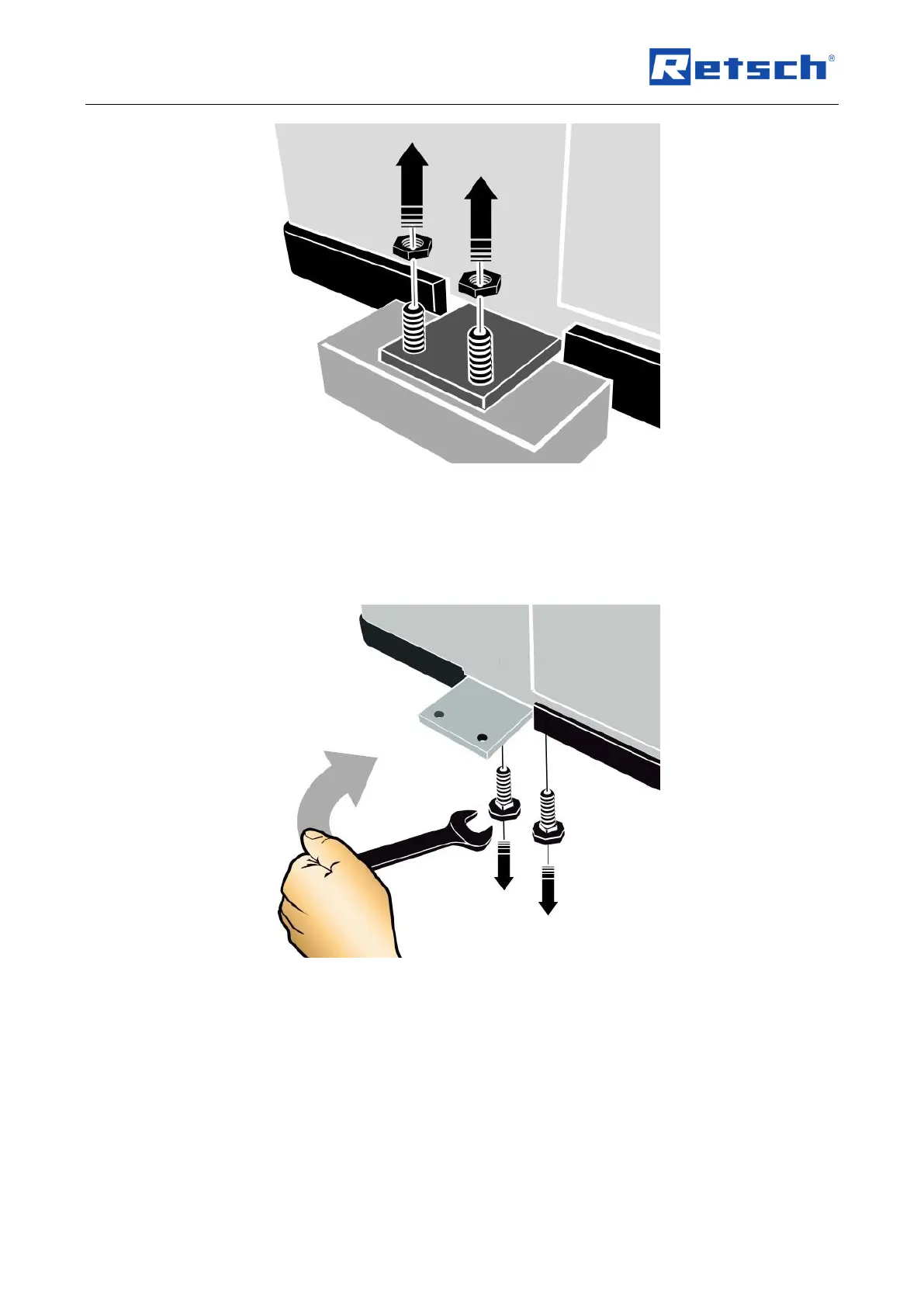 Retsch®