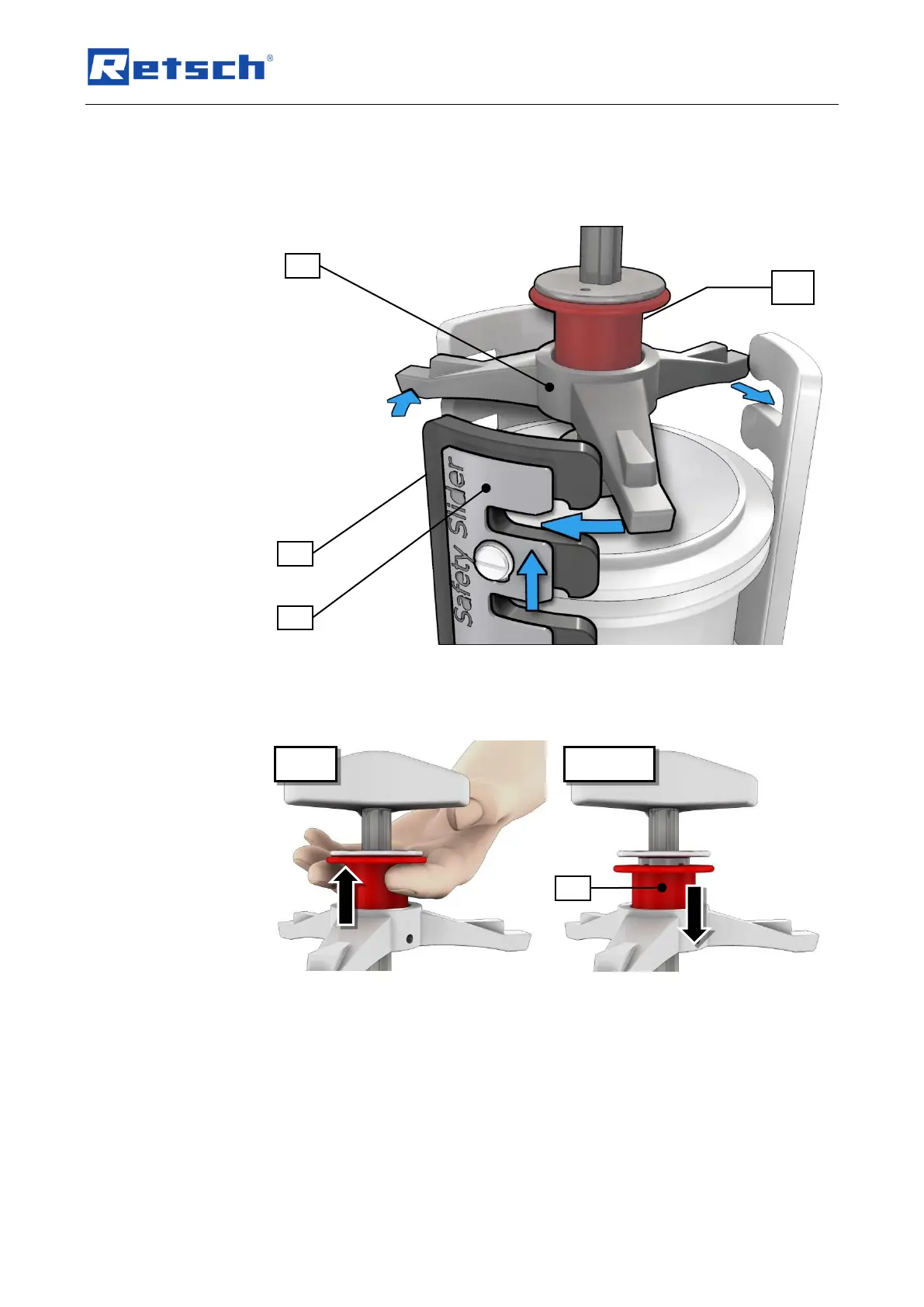 Retsch®

Safety Slider