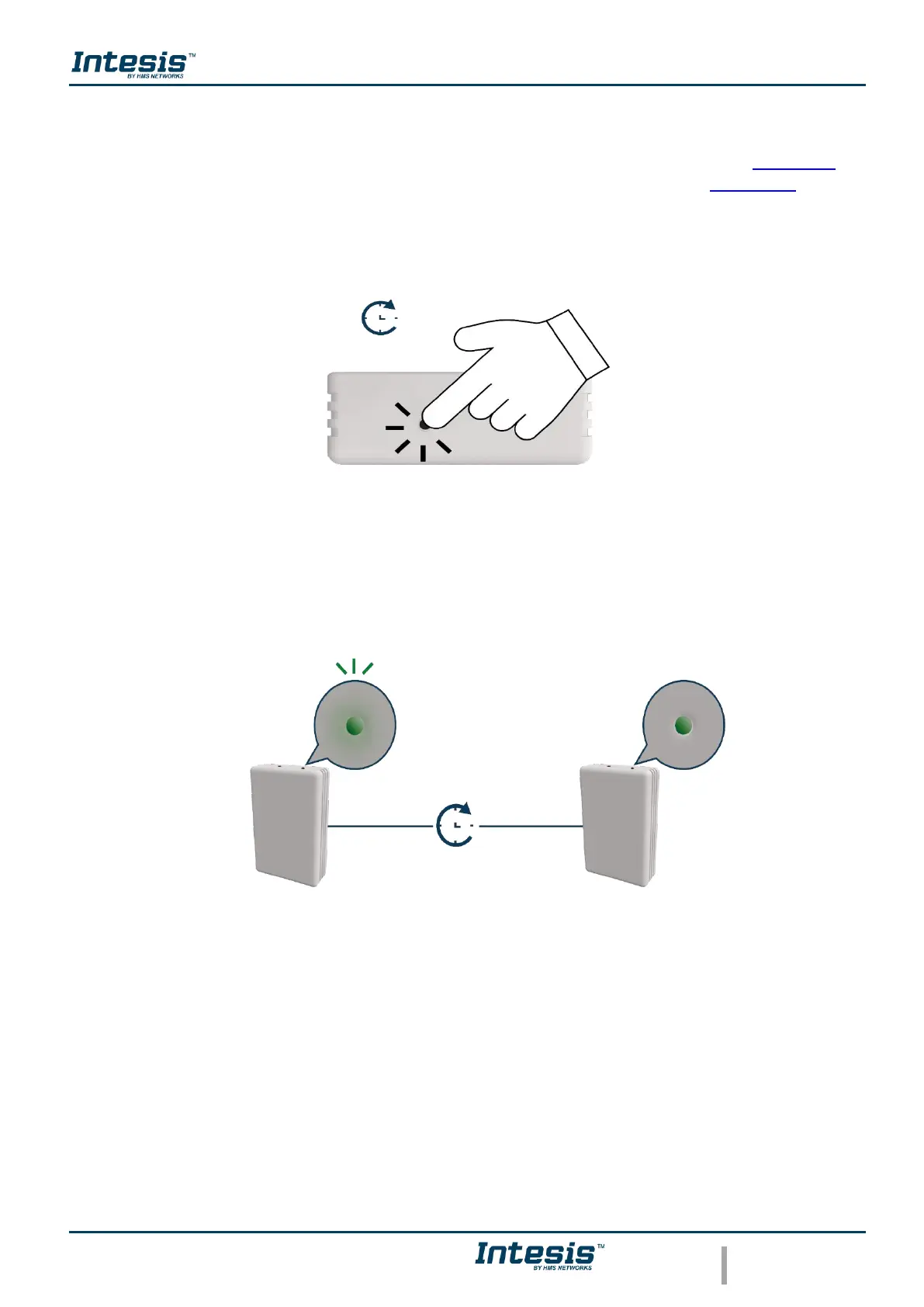 Intesis™
BY HMS NETWORKS

Intesis™
BY HMS NETWORKS