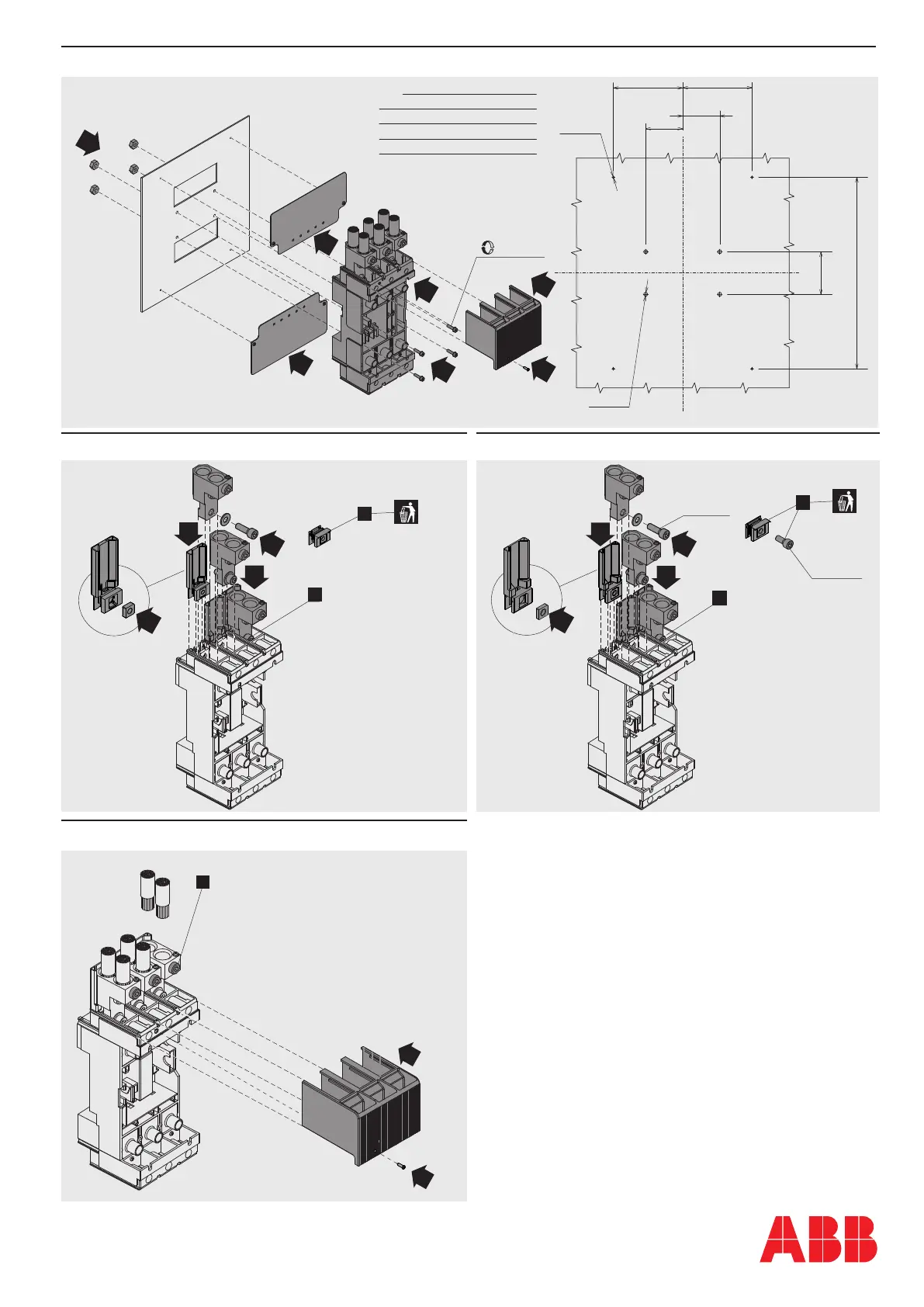 ABB