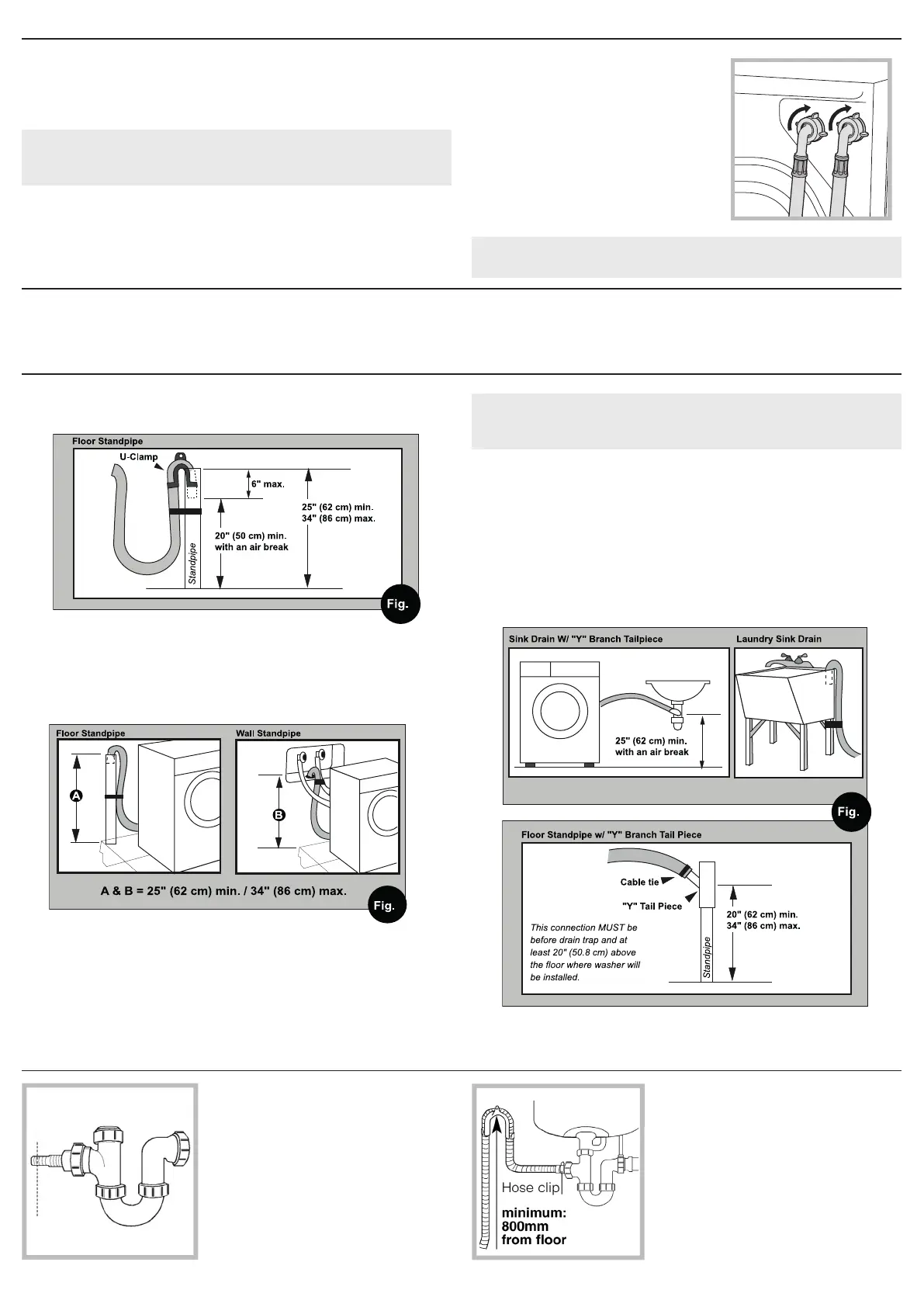 Floor Standpipe

U-Clamp

6" max.

25" (62 cm) min.
34" (86 cm) max.

20" (50 cm) min.
with an air break

Standpipe

Fig.

Floor Standpipe

Wall Standpipe

A

B

A & B = 25" (62 cm) min. / 34" (86 cm) max.

Fig.

Sink Drain W/ "Y" Branch Tailpiece

Laundry Sink Drain

25" (62 cm) min.
with an air break

Fig.

Floor Standpipe w/ "Y" Branch Tail Piece

Cable tie

"Y" Tail Piece

20" (62 cm) min.
34" (86 cm) max.

This connection MUST be before drain trap and at least 20" (50.8 cm) above the floor where washer will be installed.

Standpipe

Hose clip

minimum:
800mm
from floor