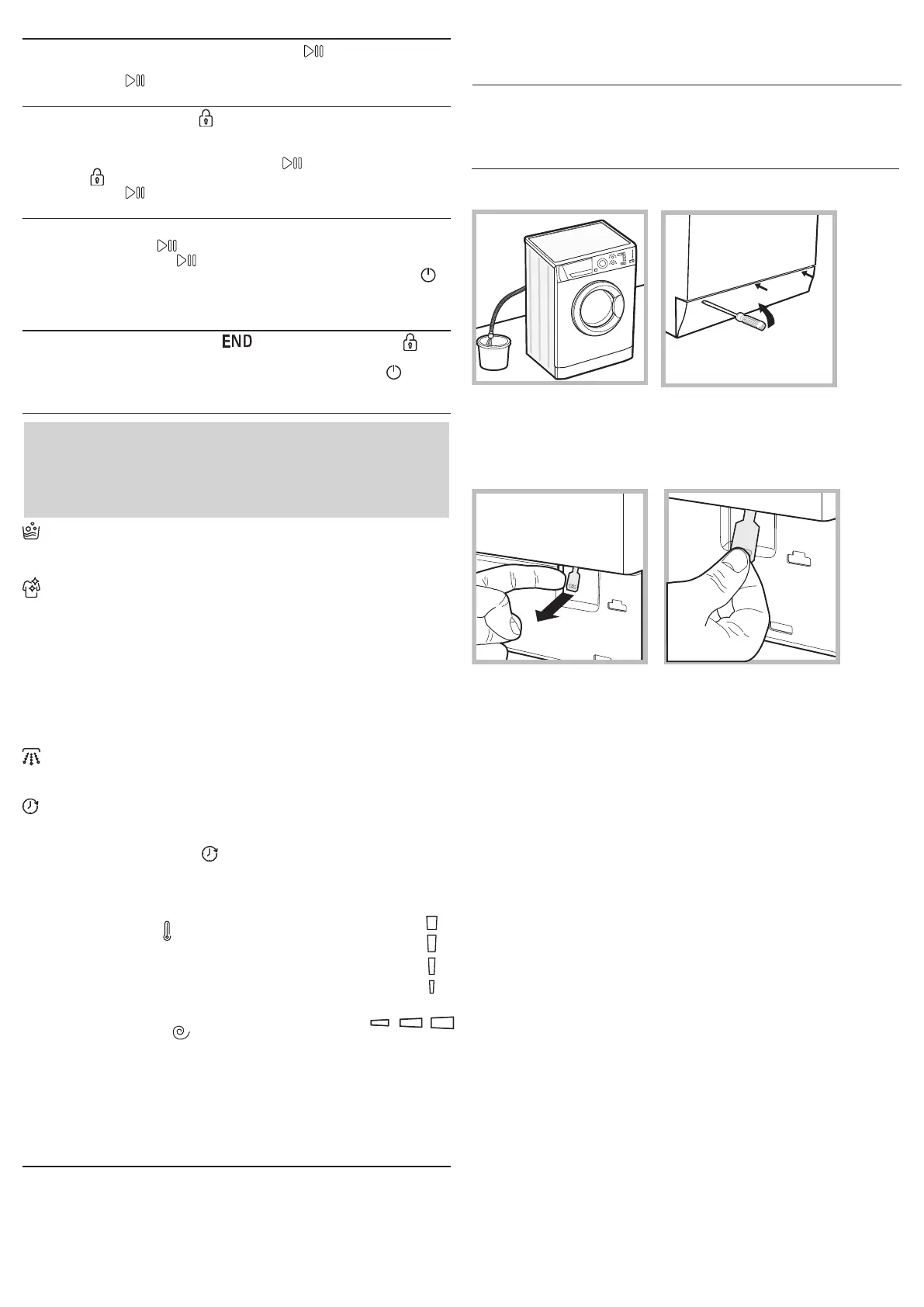 END