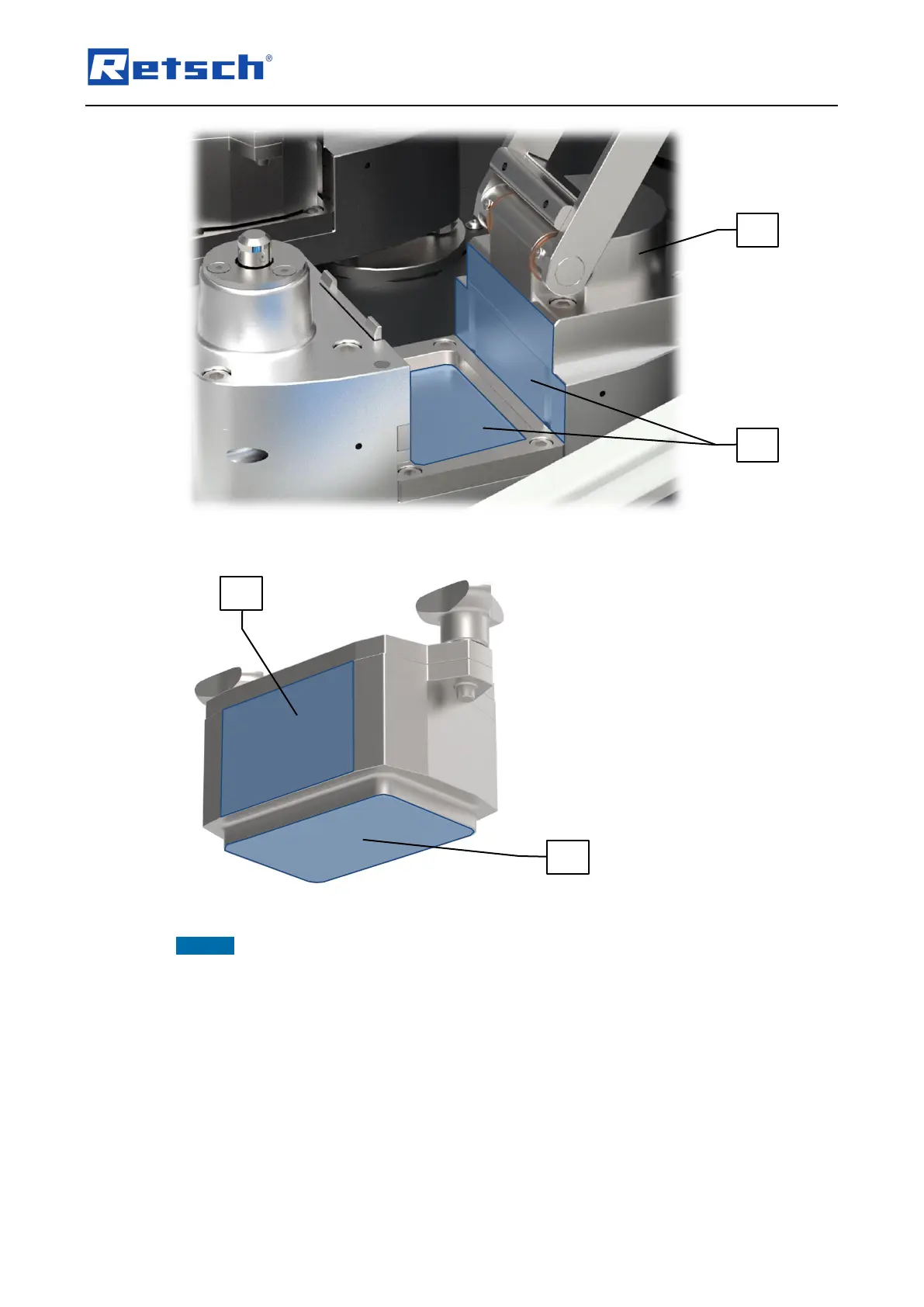 Retsch®