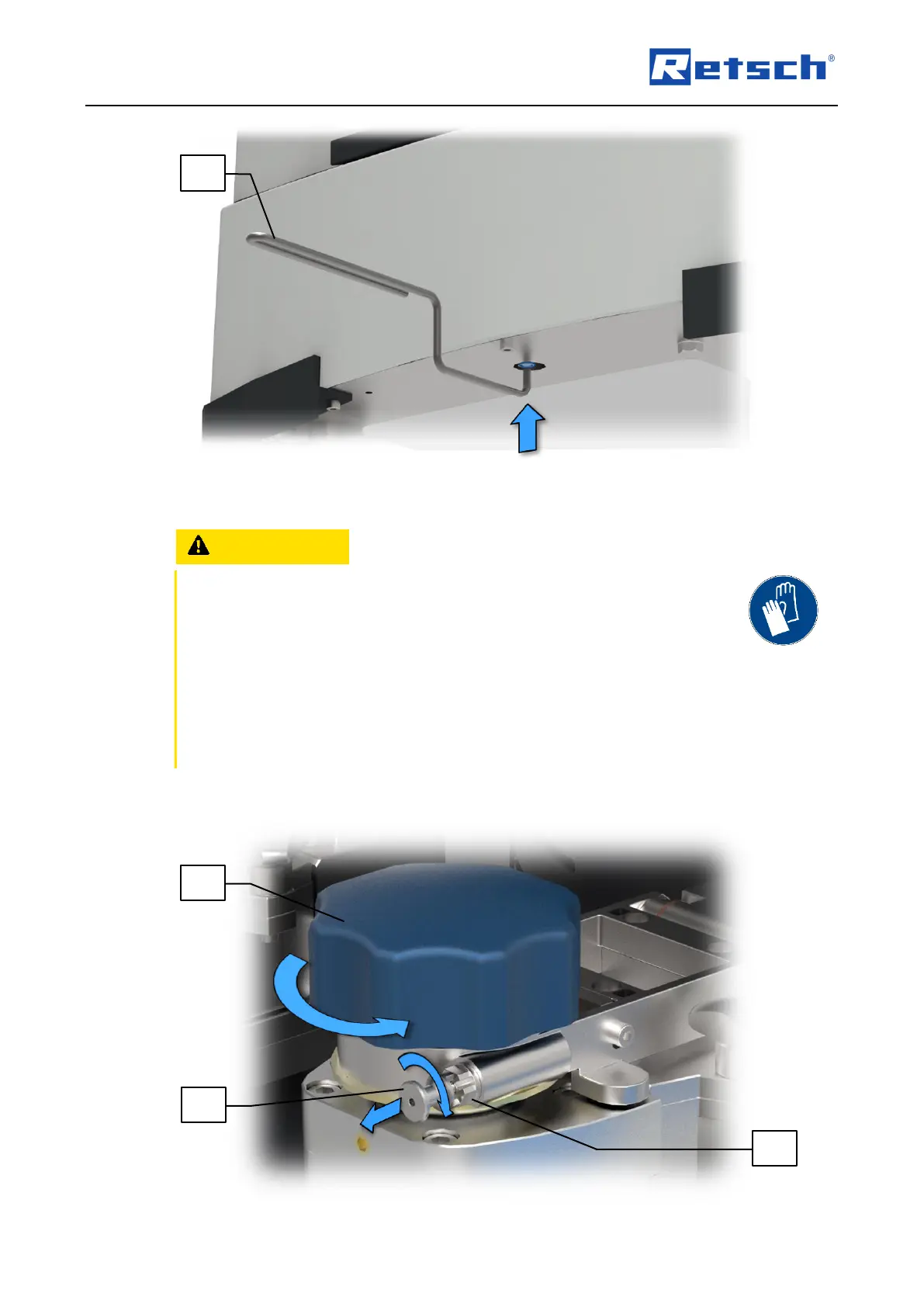 Retsch®