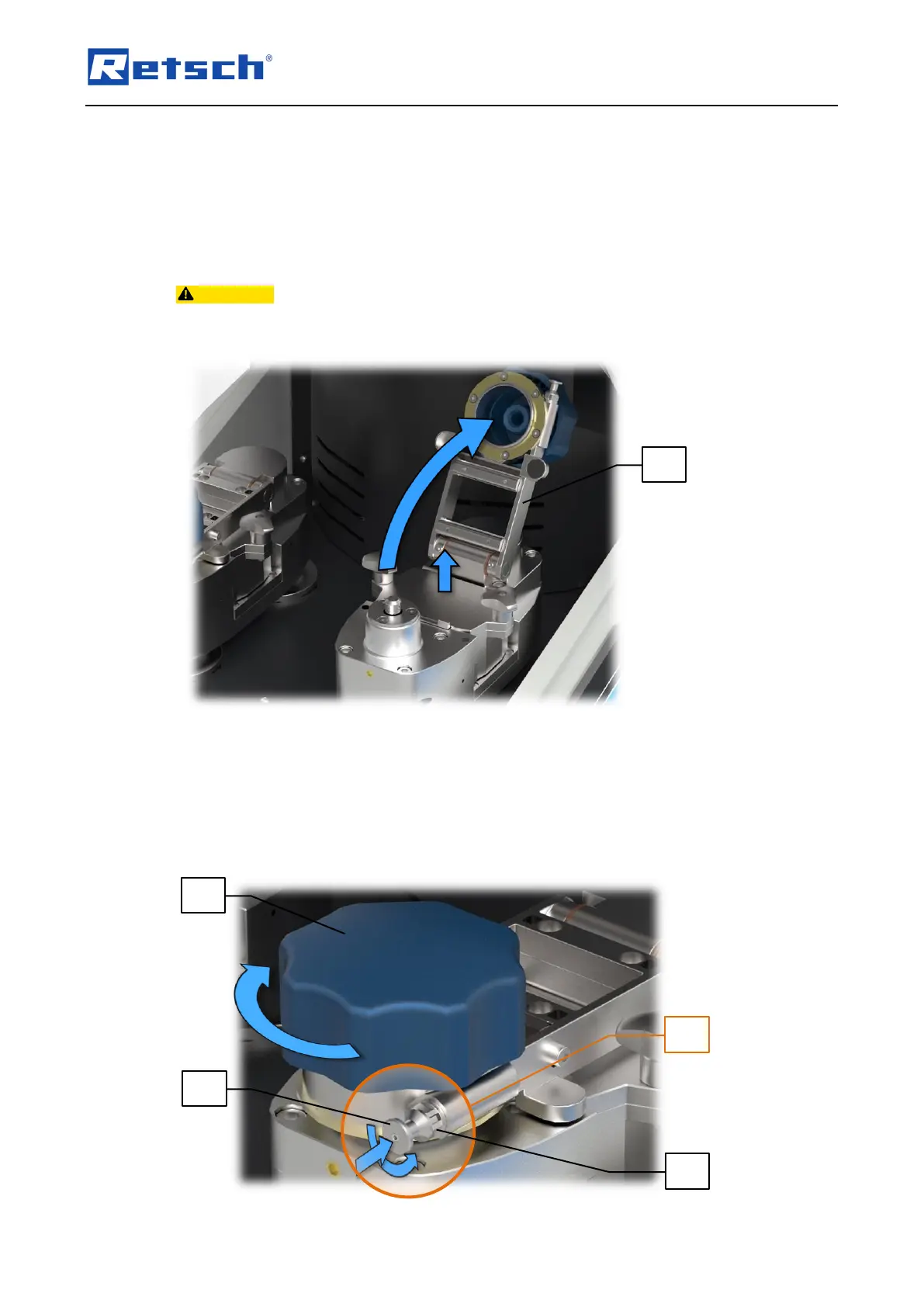 Retsch®