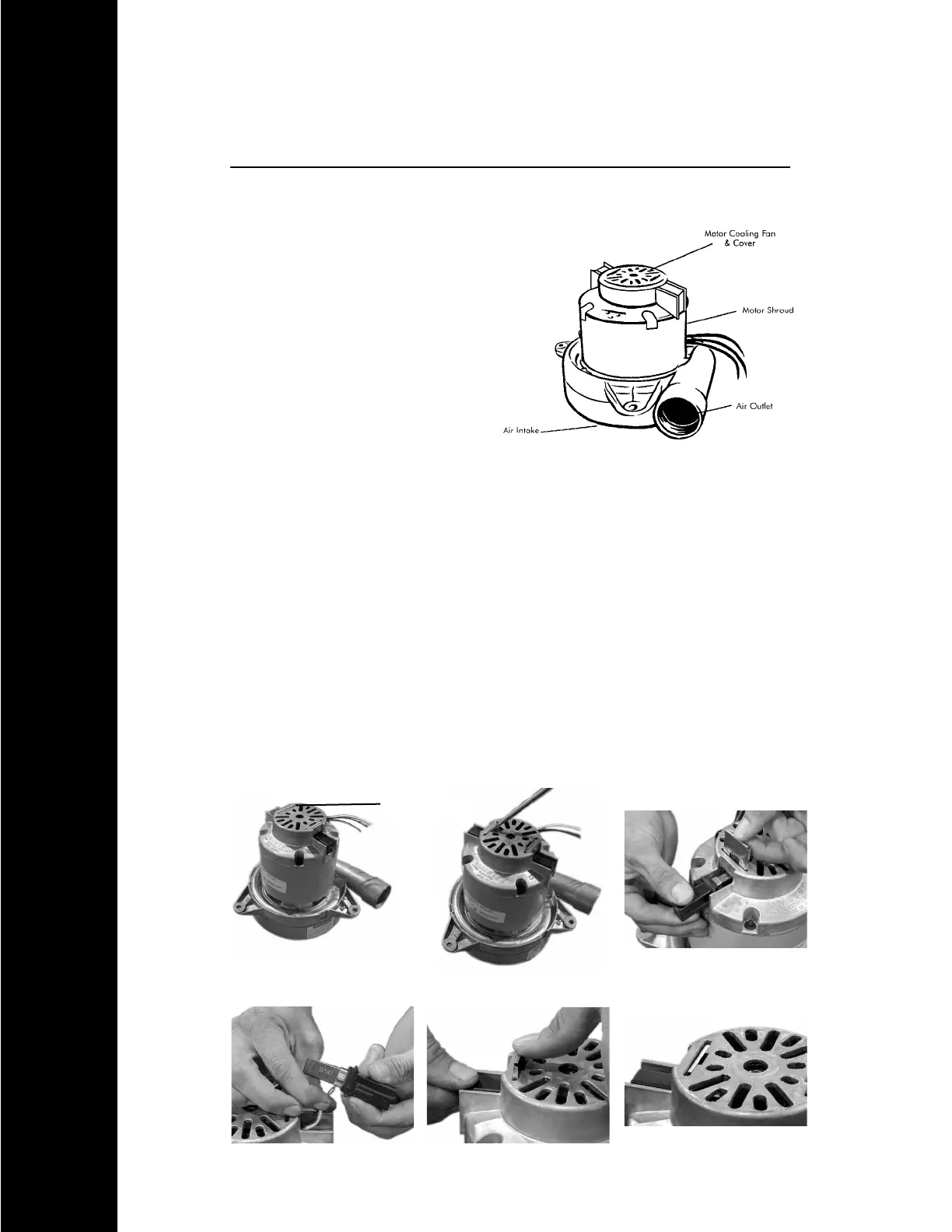 Motor Cooling Fan & Cover

Motor Shroud

Air Outlet

Air Intake