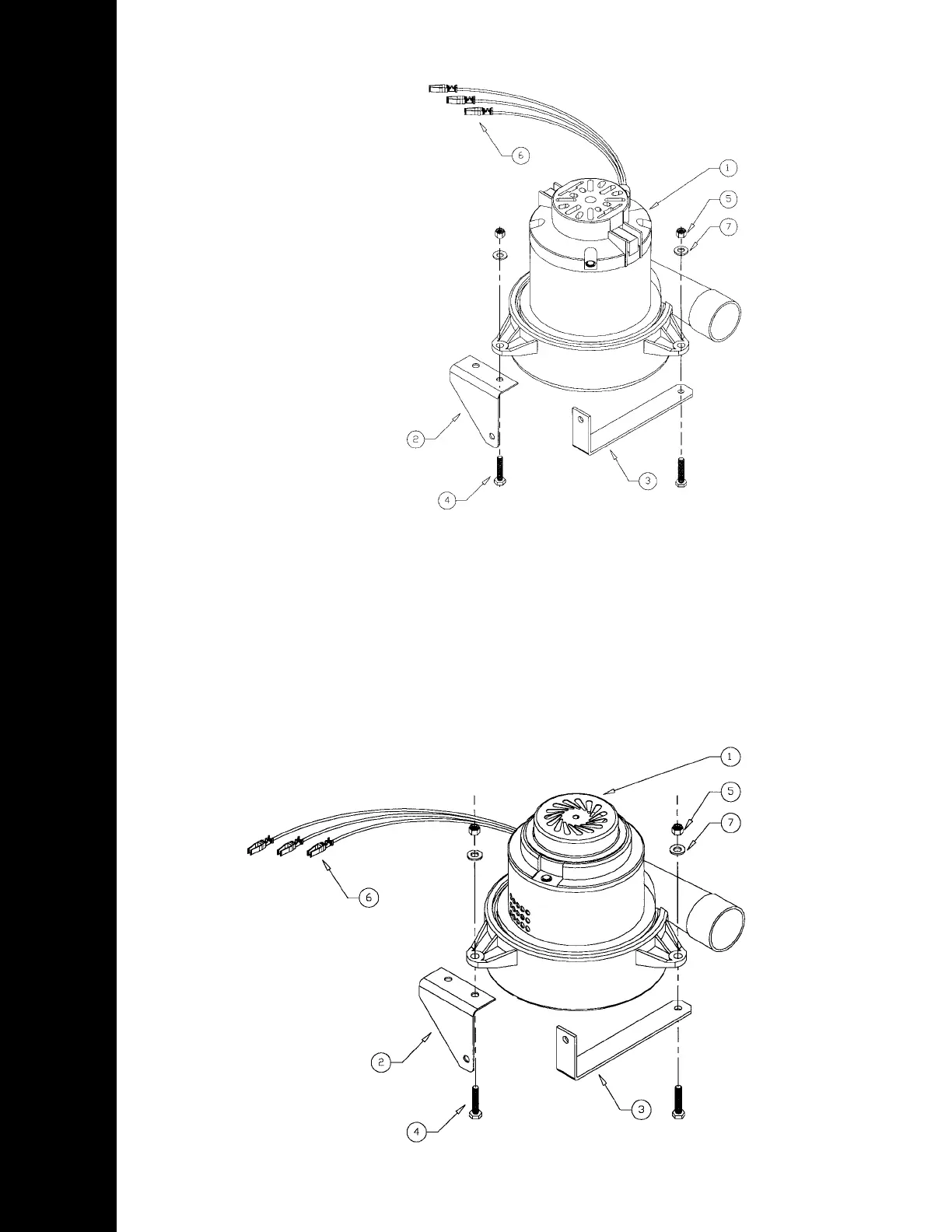 6
1
5
7
2
3
4

1
5
7
6
2
3
4