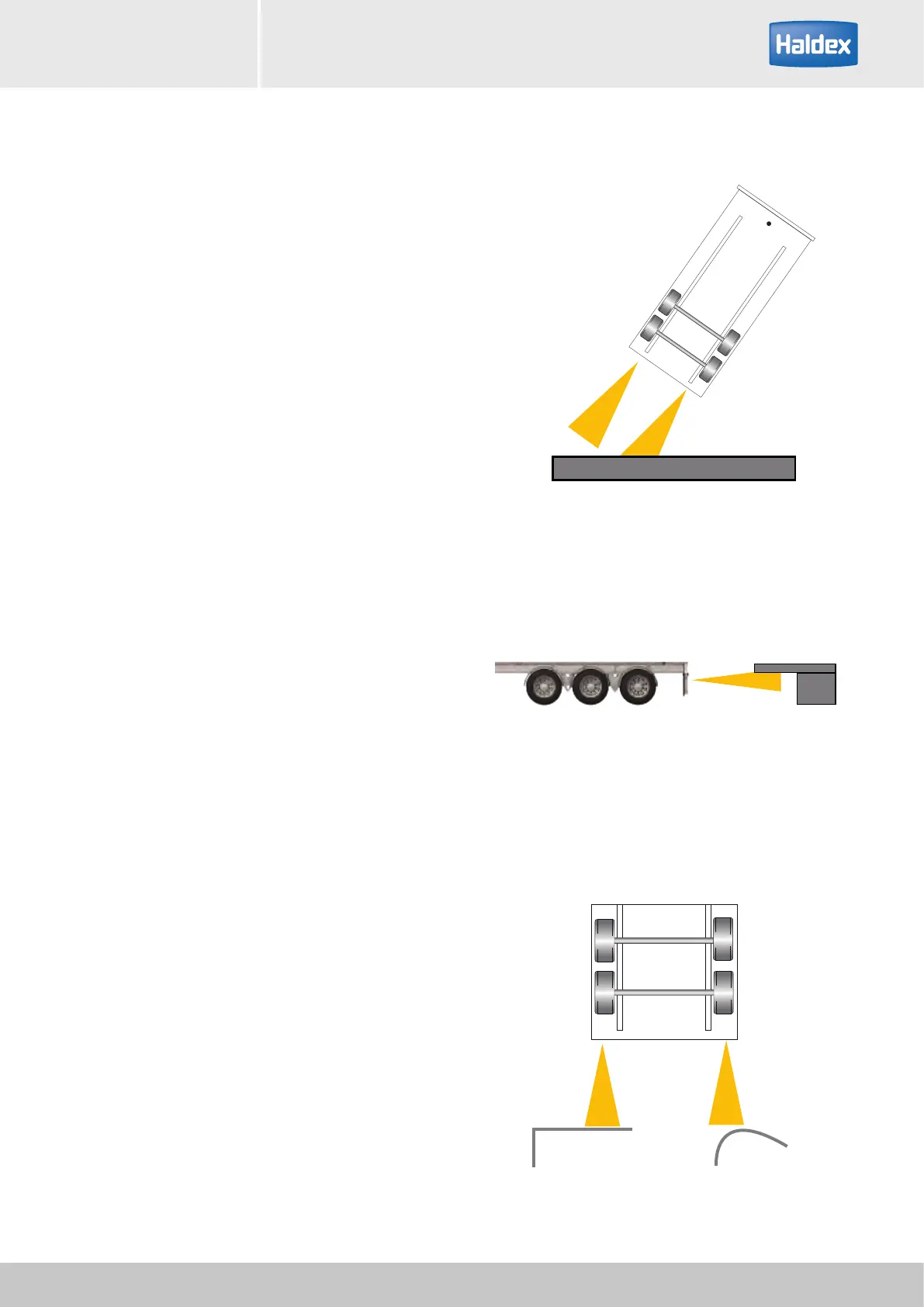 Haldex