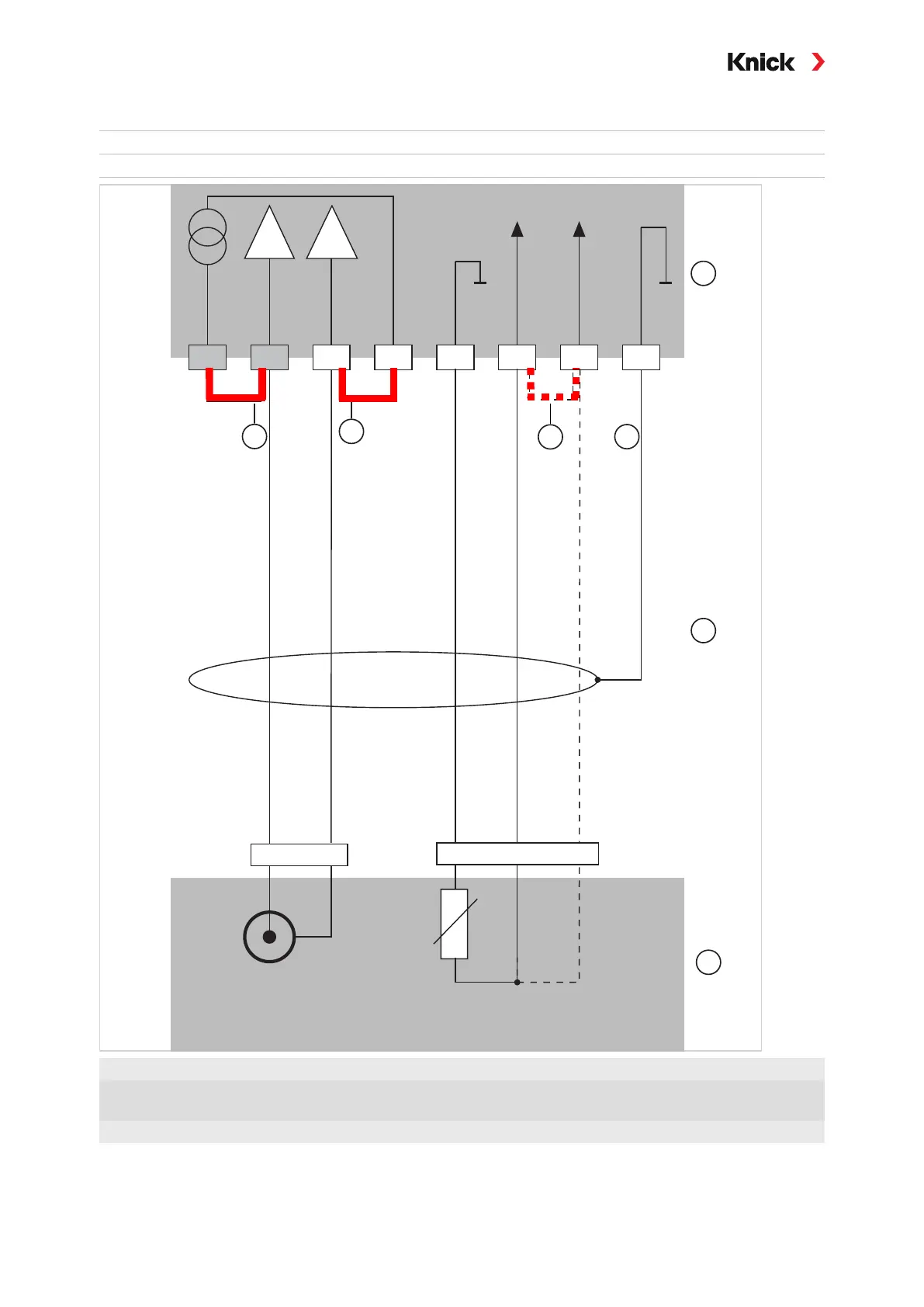 Knick