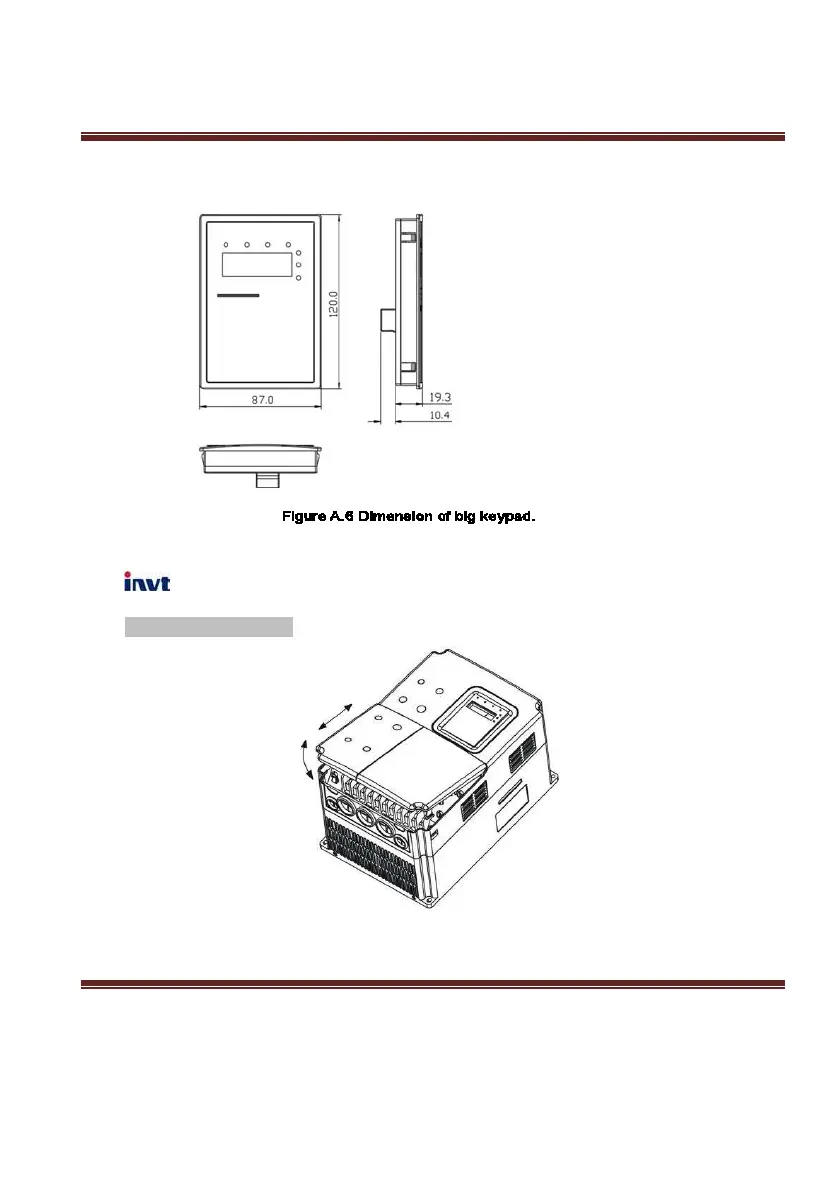 120.0

87.0

19.3

10.4

Figure A.6 Dimension of big keypad.

invt