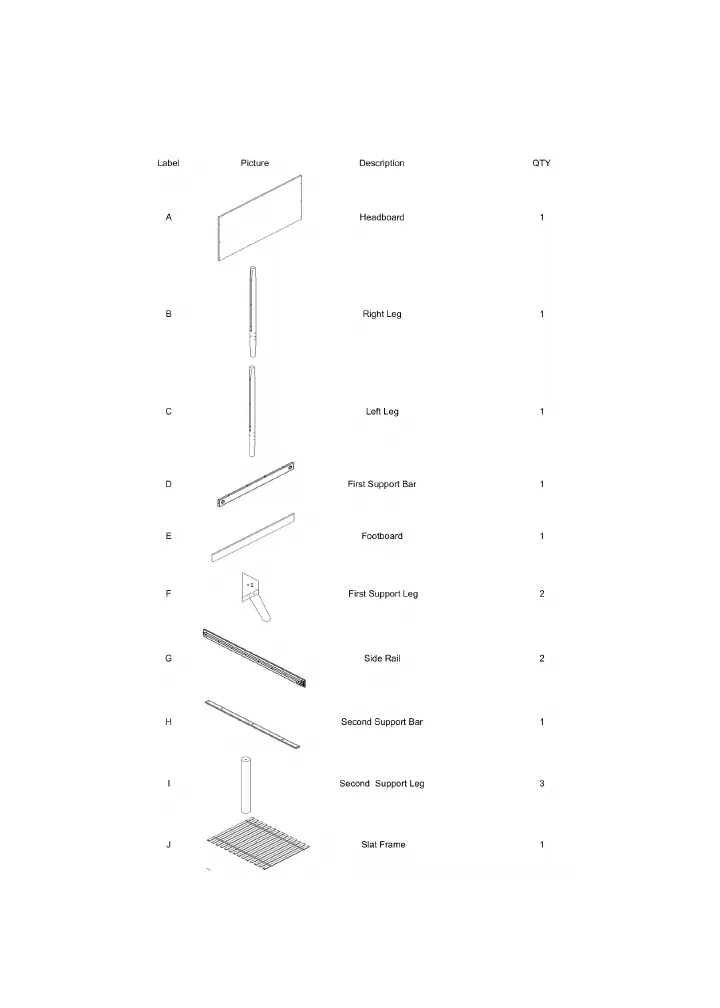 | Label | Picture | Description | QTY |
|---|---|---|---|
| A | | Headboard | 1 |
| B | | Right Leg | 1 |
| C | | Left Leg | 1 |
| D | | First Support Bar | 1 |
| E | | Footboard | 1 |
| F | | First Support Leg | 2 |
| G | | Side Rail | 2 |
| H | | Second Support Bar | 1 |
| I | | Second  Support Leg | 3 |
| J | | Slat Frame | 1 |