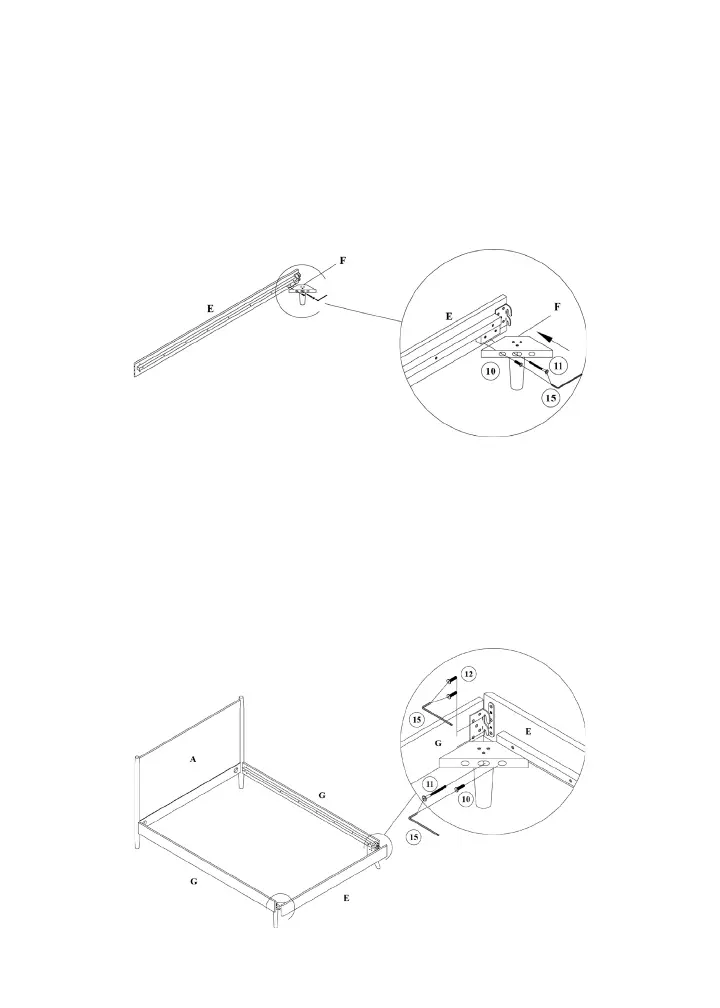 F

E

E

F

10

11

15

12

15

E

G

A

G

11

10

15

G

E