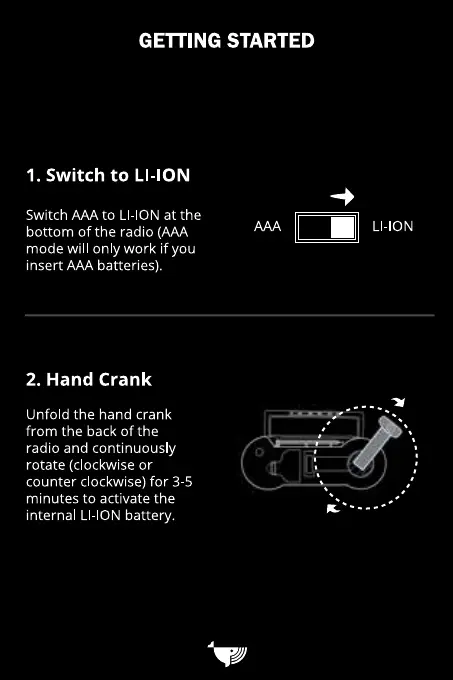 GETTING STARTED

1. Switch to LI-ION

Switch AAA to LI-ION at the bottom of the radio (AAA mode will only work if you insert AAA batteries).

AAA

LI-ION

2. Hand Crank

Unfold the hand crank from the back of the radio and continuously rotate (clockwise or counter clockwise) for 3-5 minutes to activate the internal LI-ION battery.