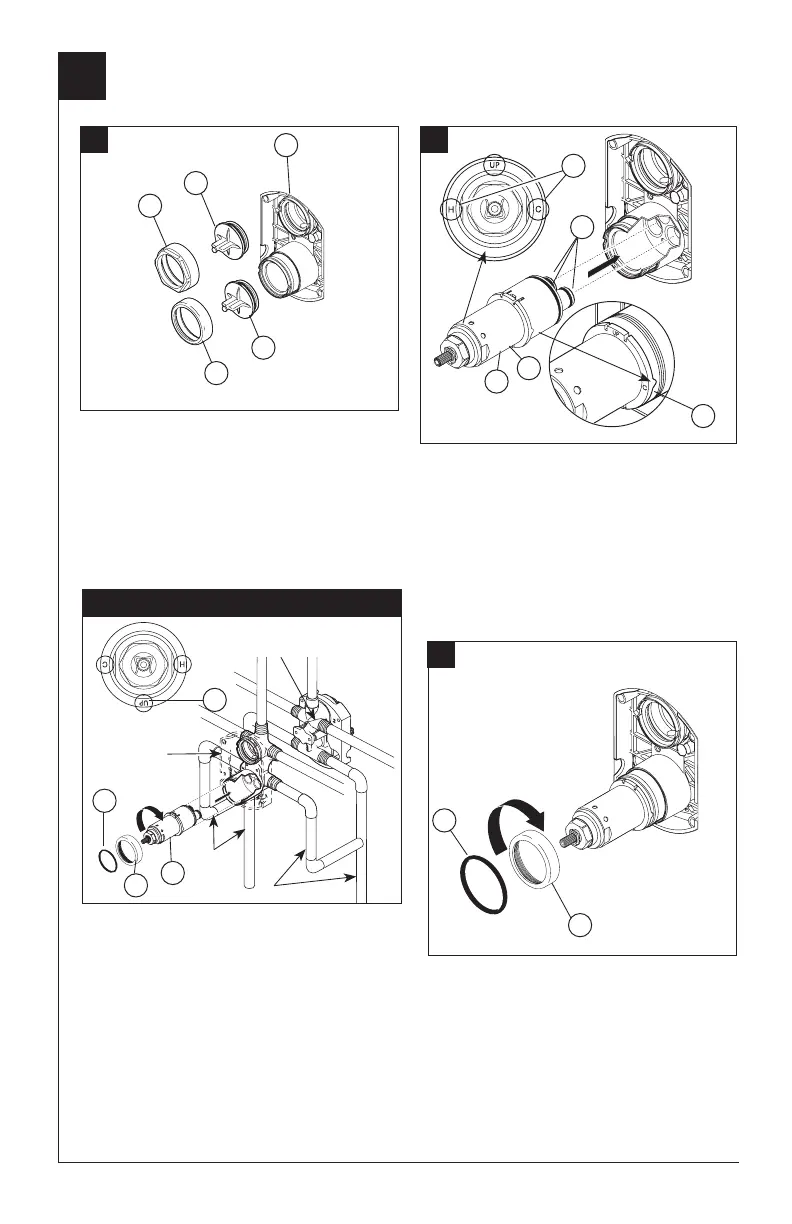 UP
H
C
C
H
UP