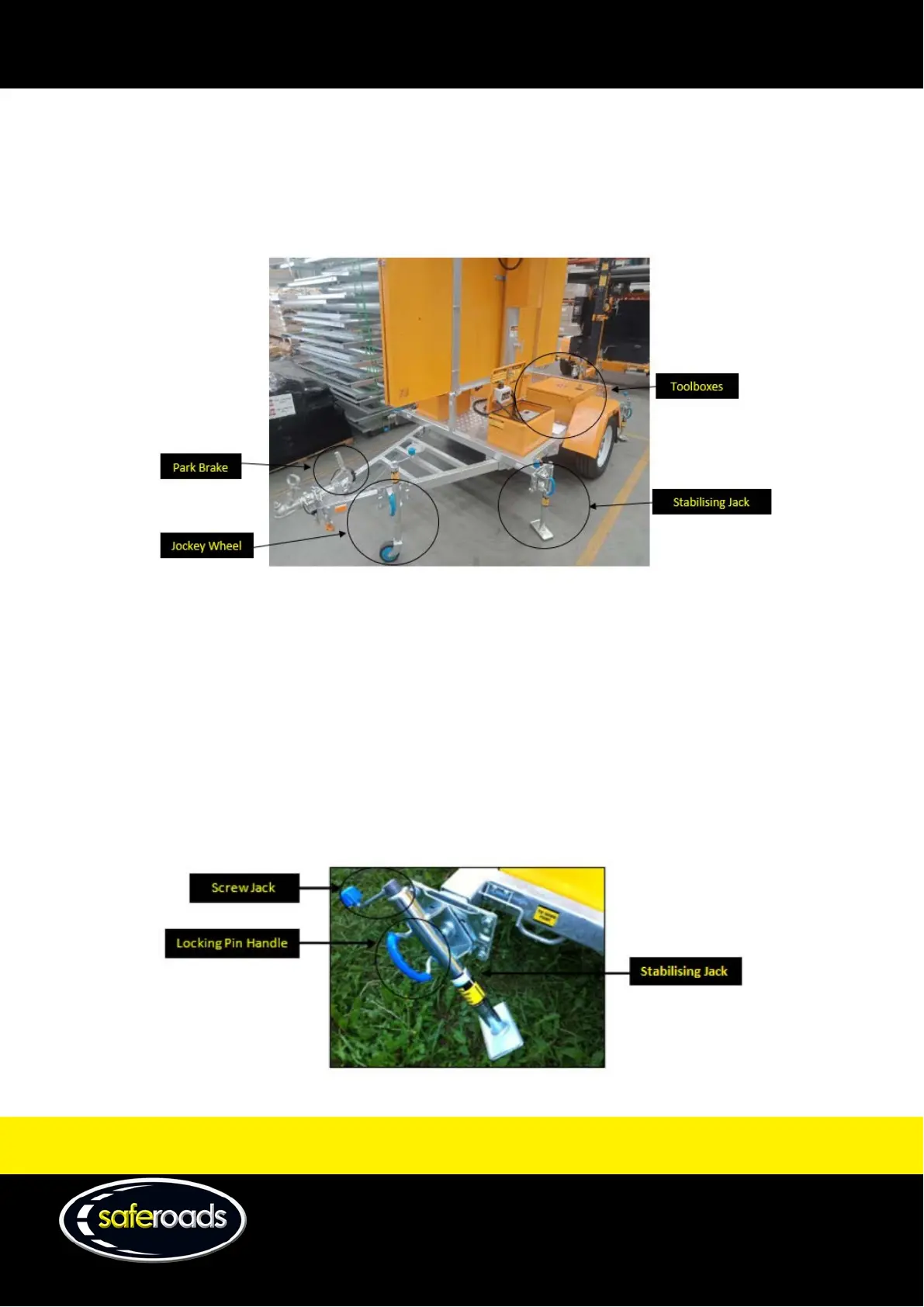 Toolboxes

Park Brake

Stabilising Jack

Jockey Wheel

Screw Jack

Locking Pin Handle

Stabilising Jack

saferoads