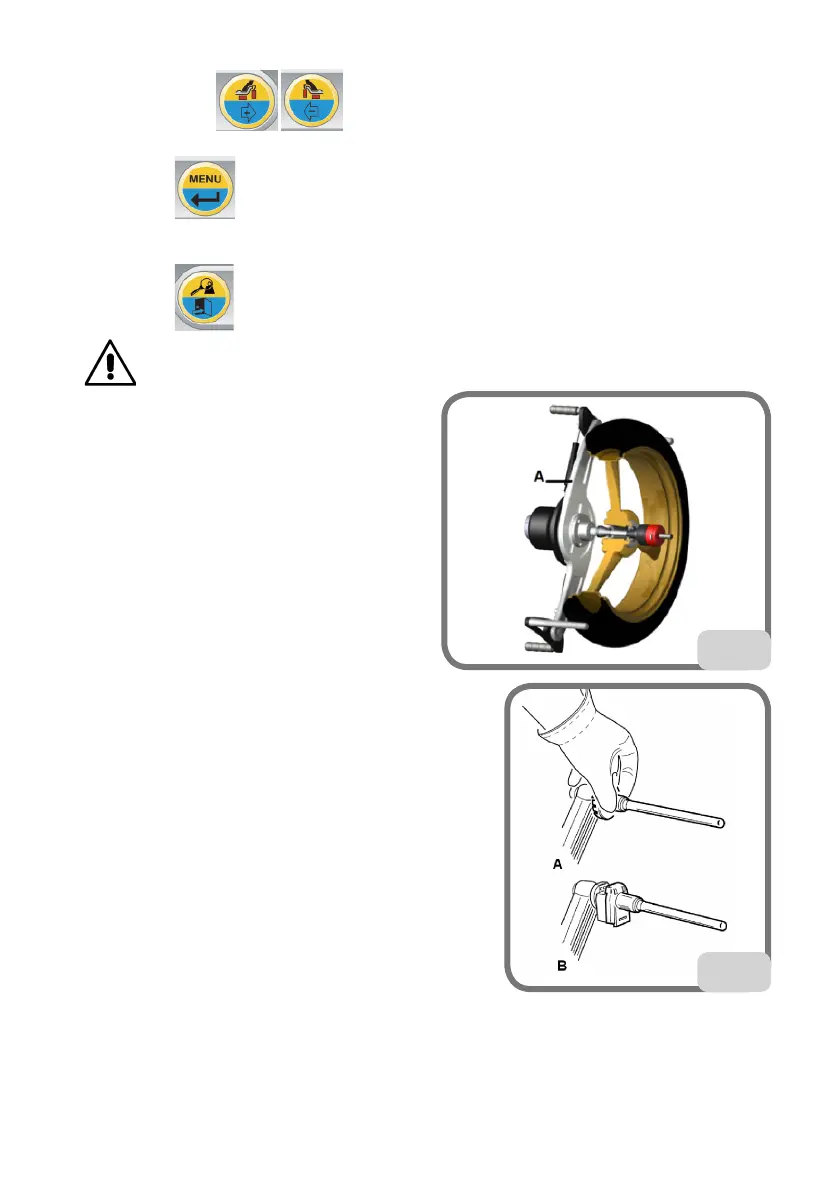 MENU

A

A

B