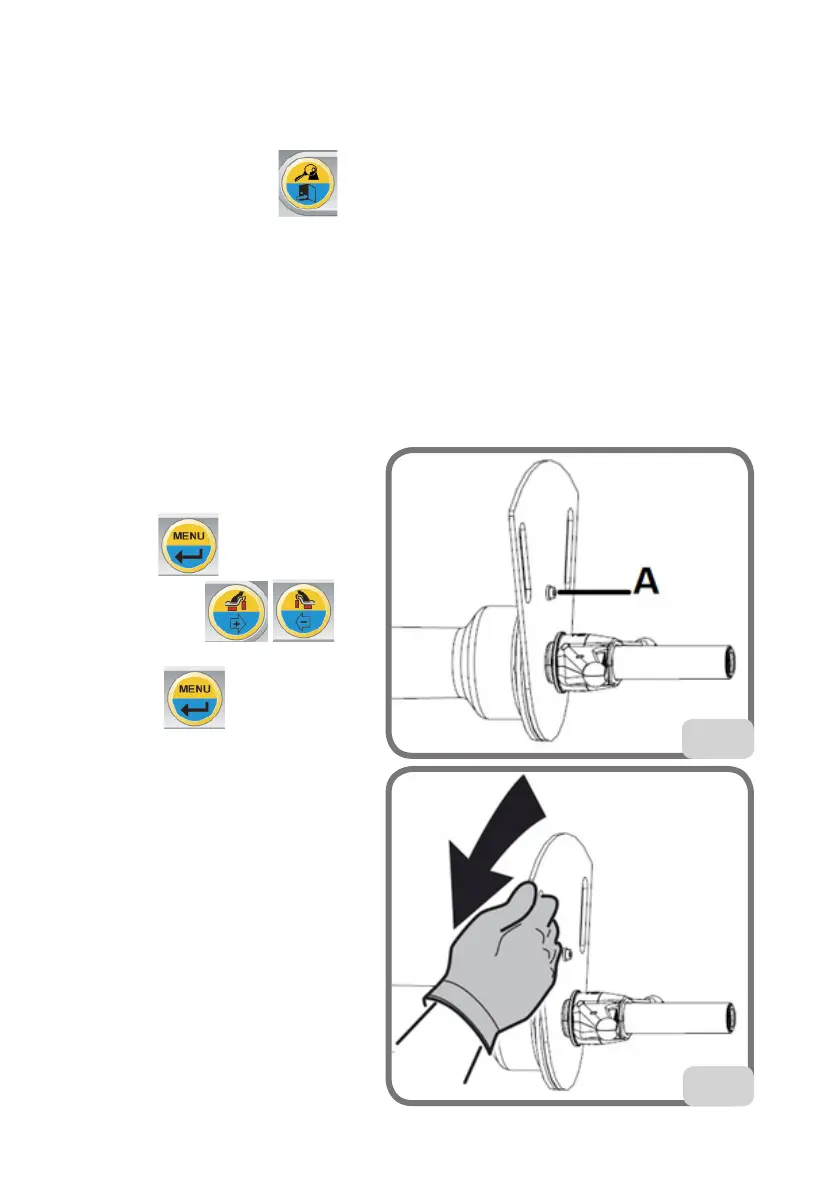 MENU

MENU

A