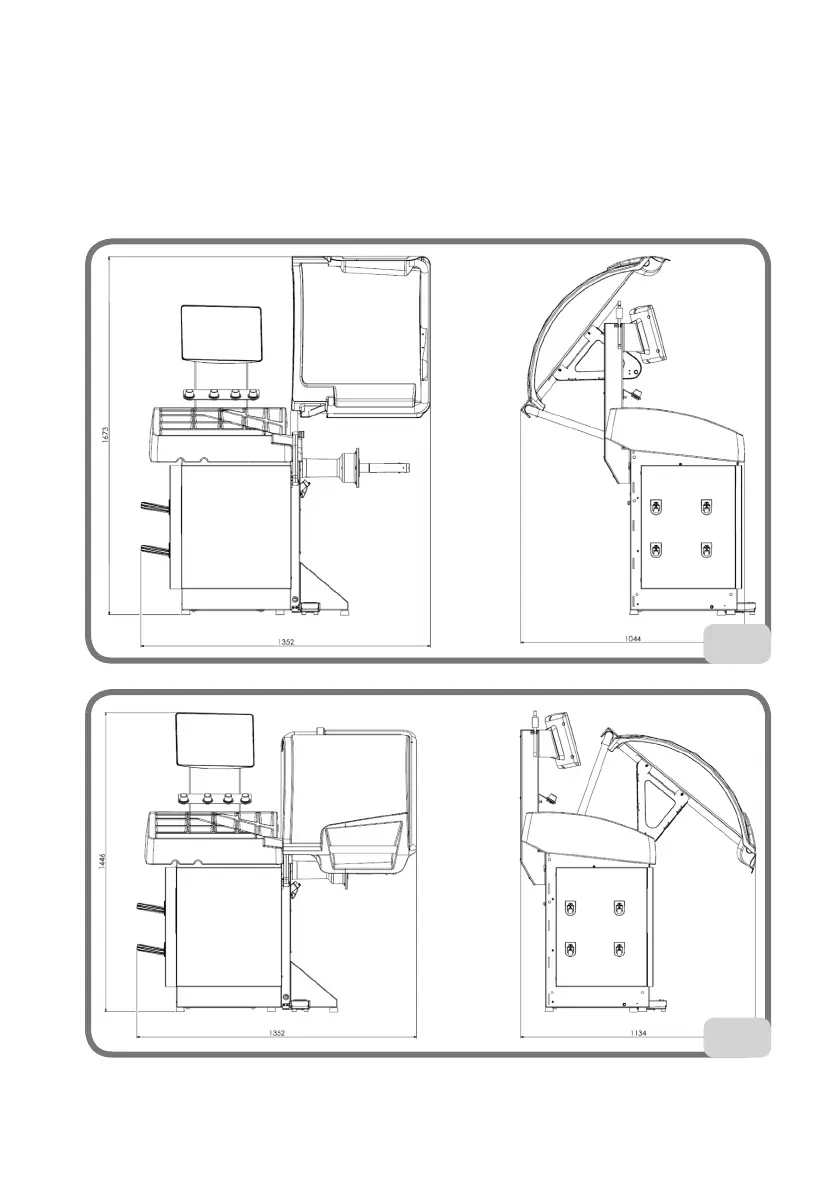 1673

1352

1044

1446

1352

1134