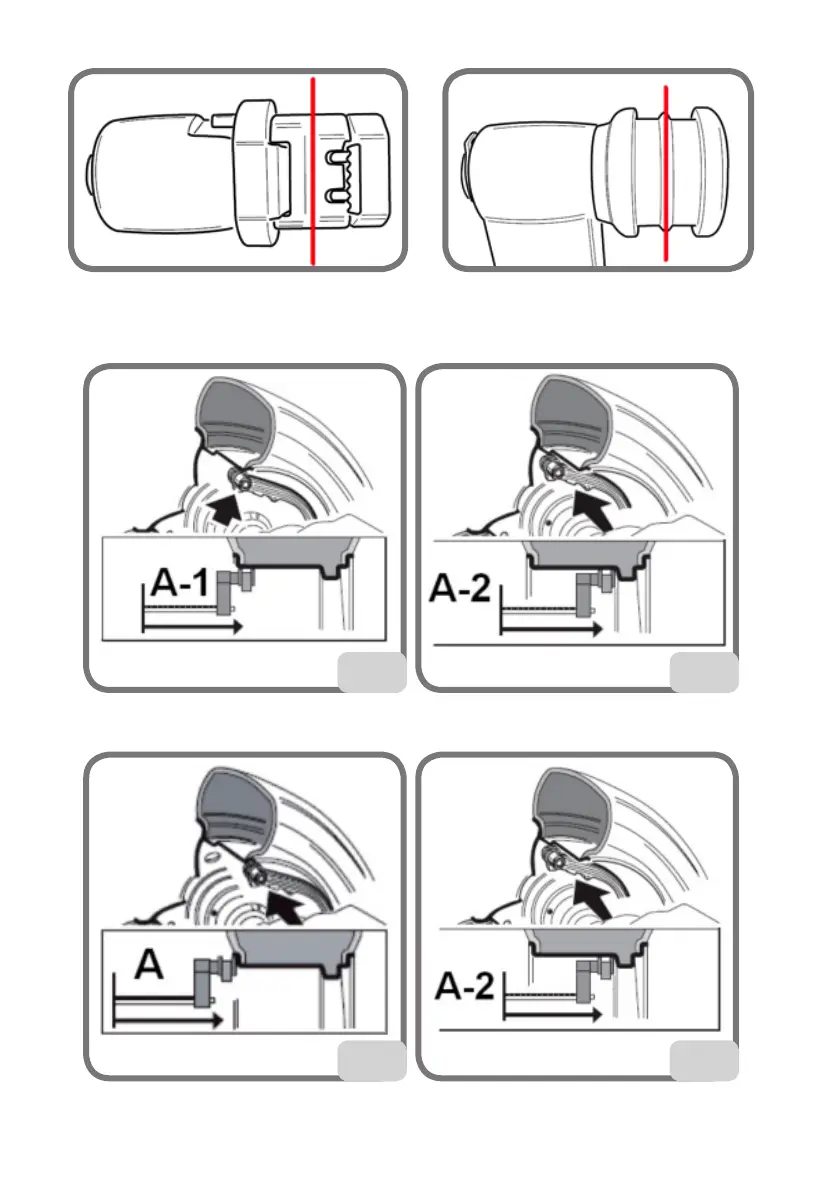 A-1

A-2

A

A-2