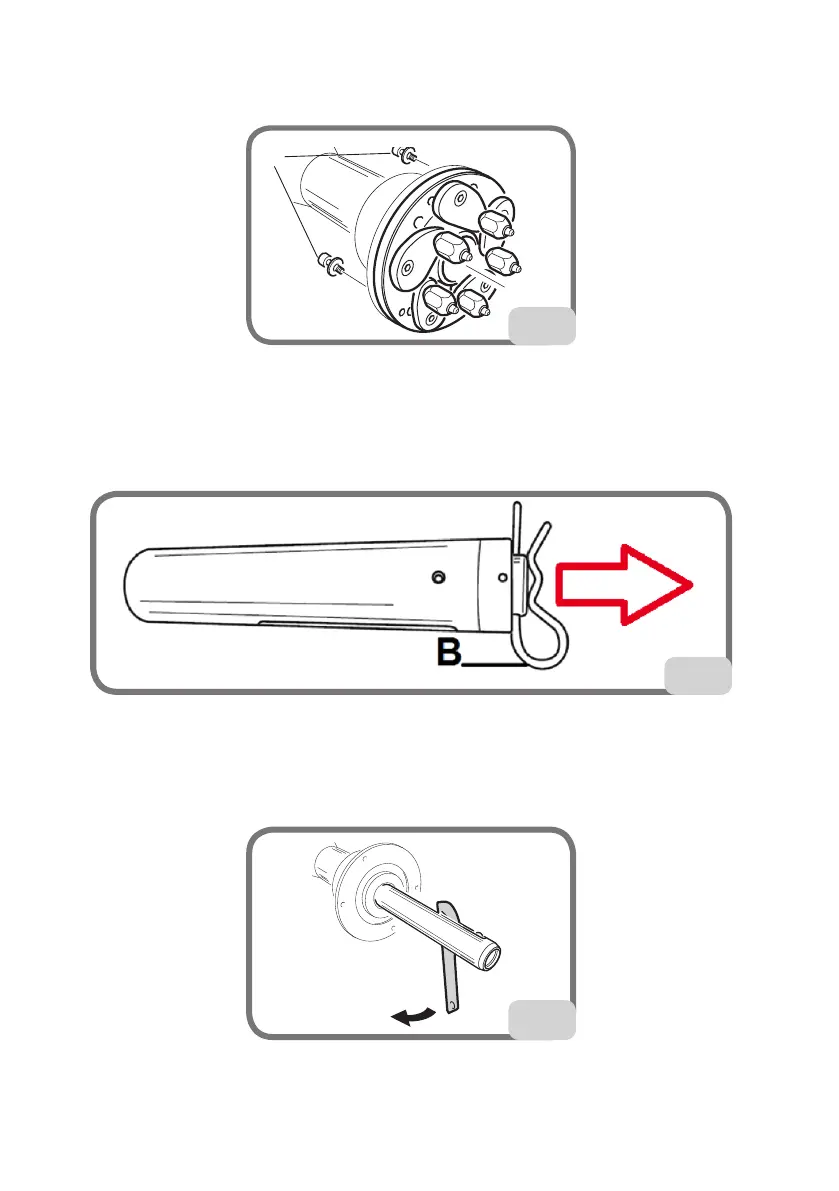 B