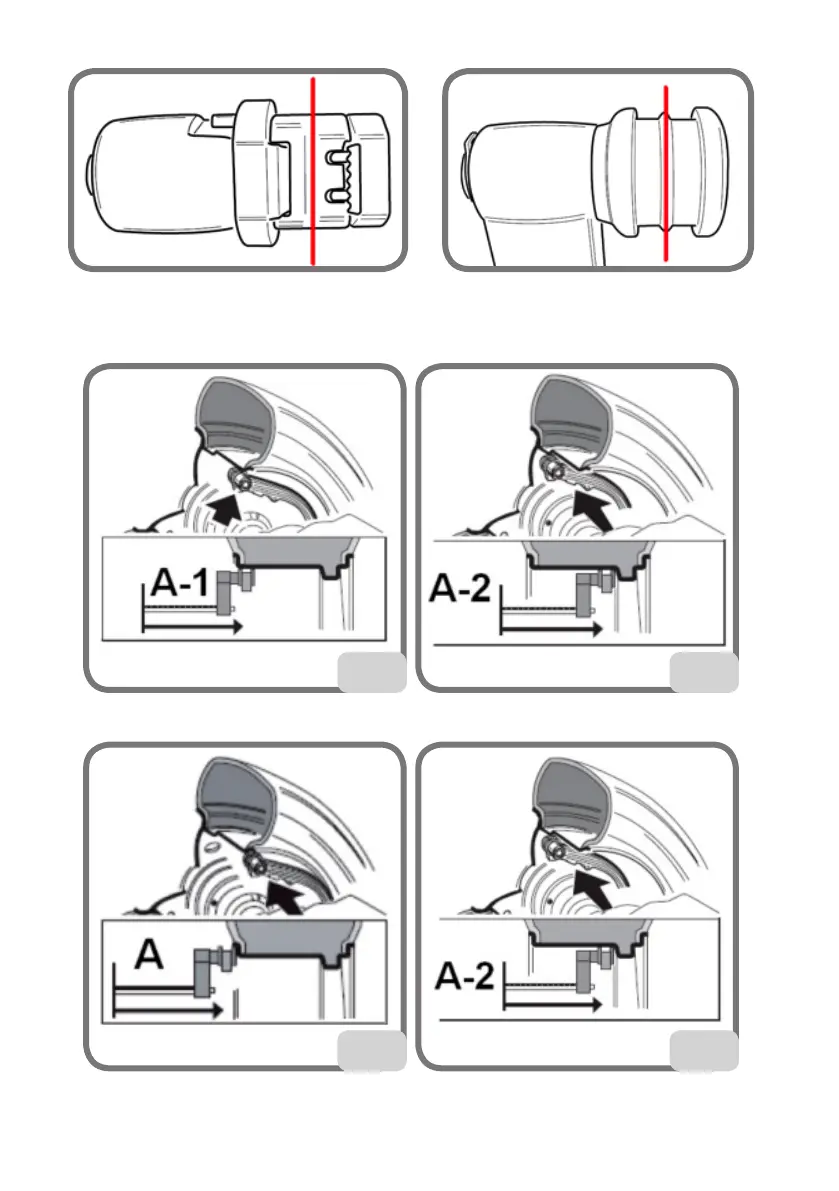 A-1

A-2

A

A-2