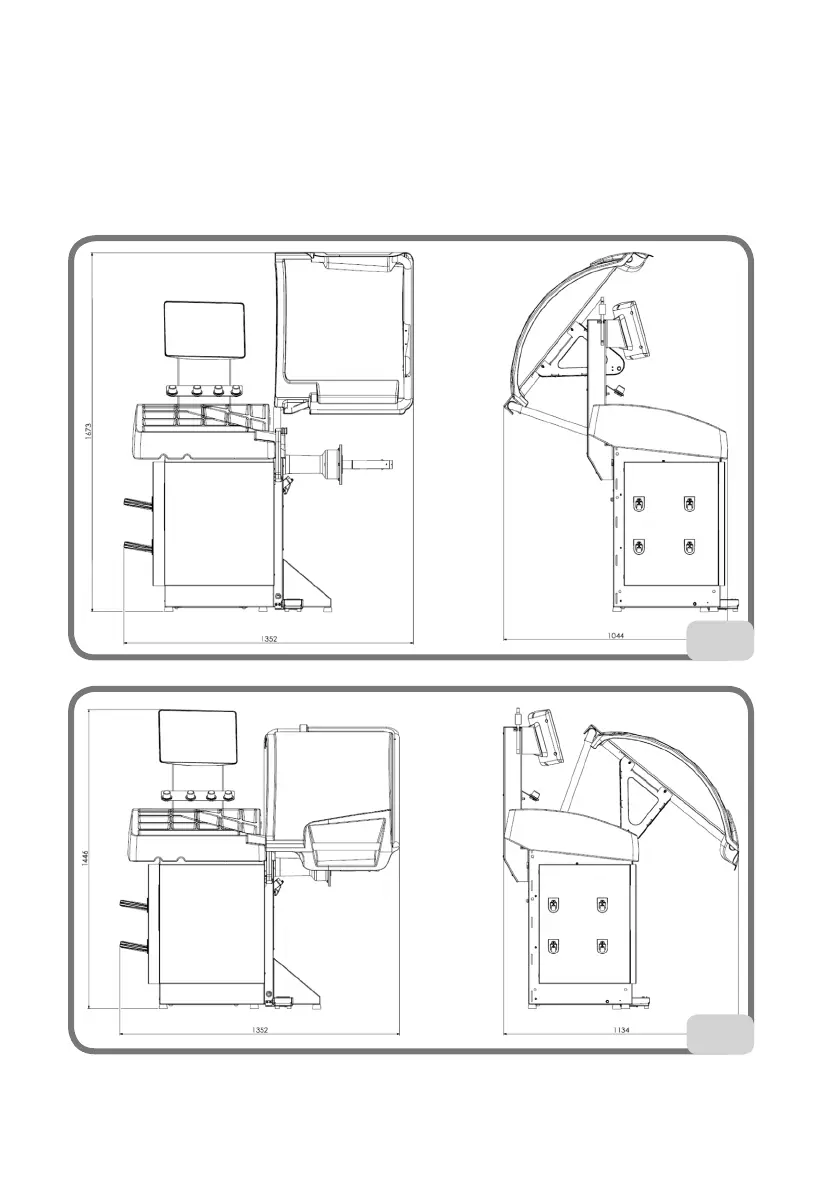 1673

1352

1044

1446

1352

1134