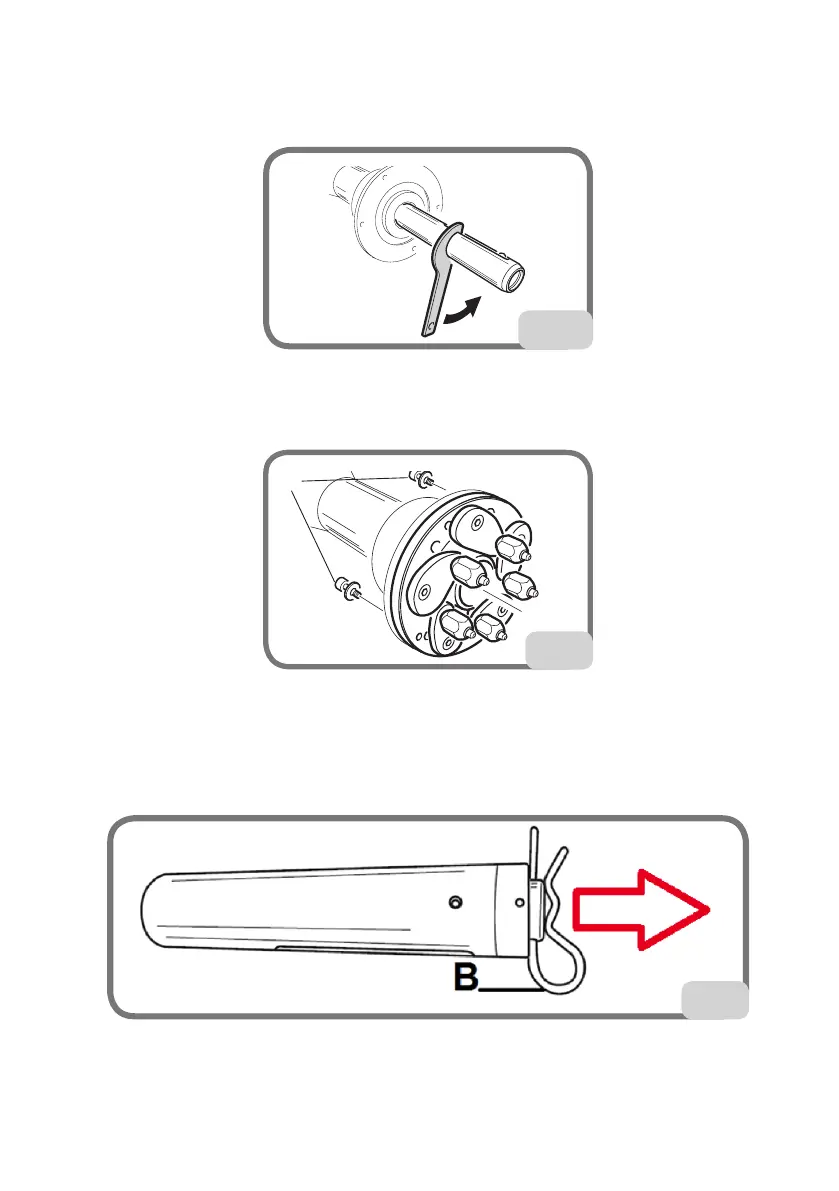 B