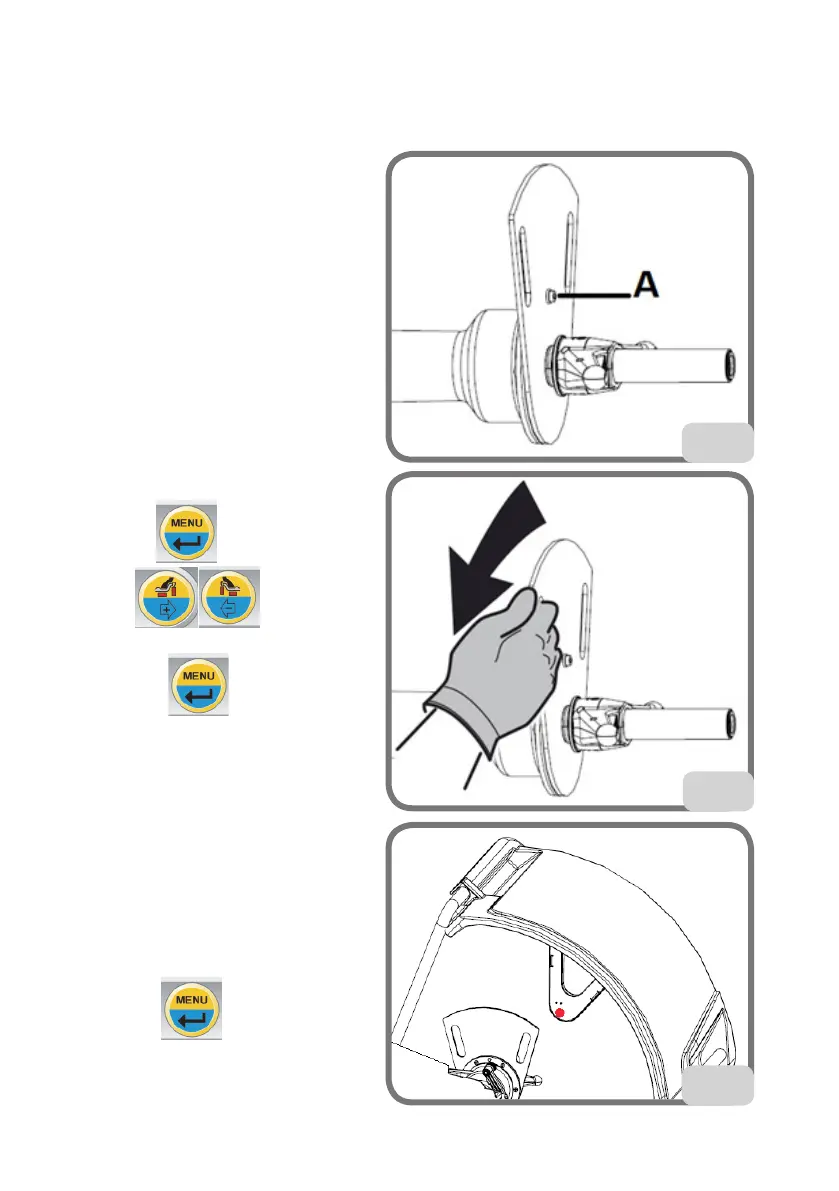 A

MENU

MENU

MENU